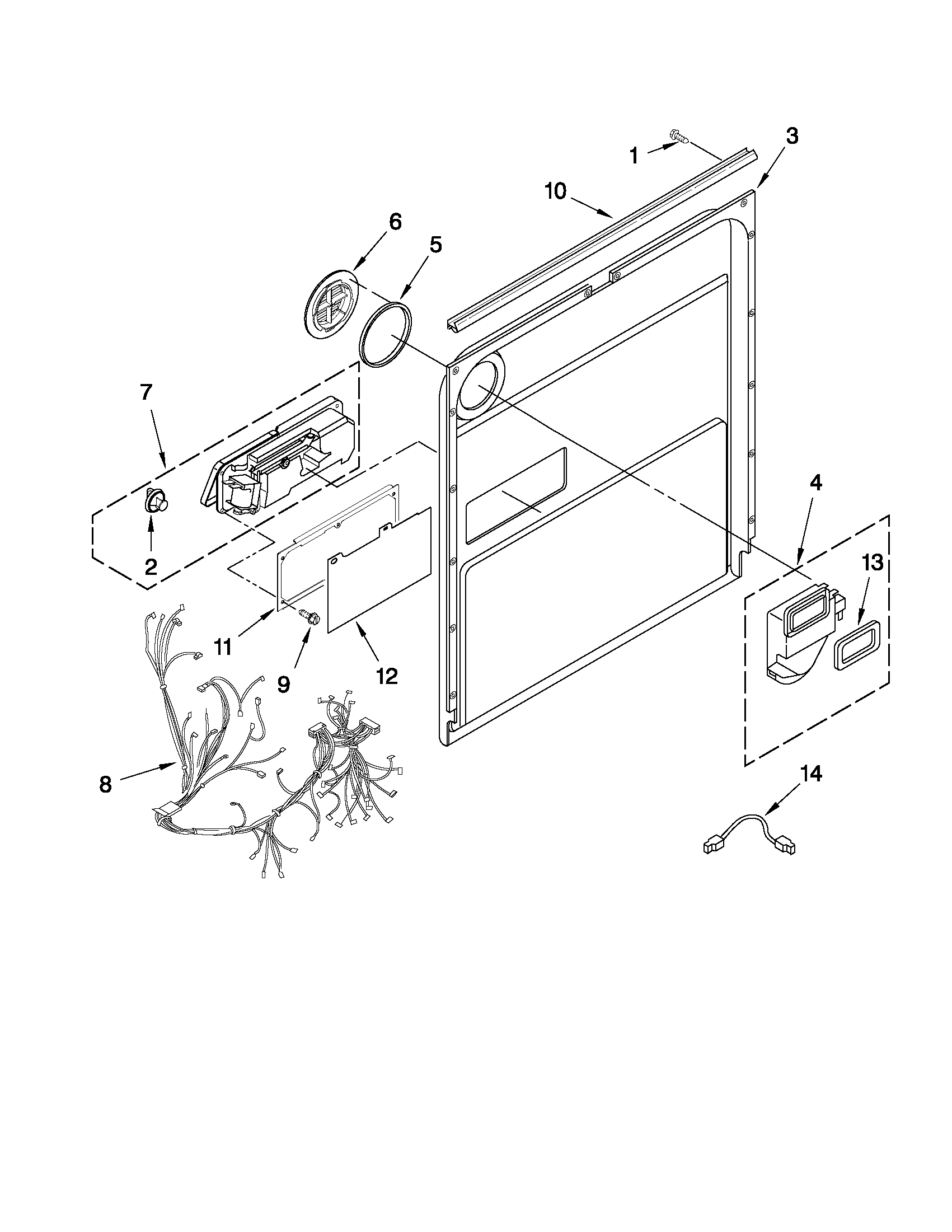 1
3
10
6
5
7
2
4
13
11
9
12
8
14