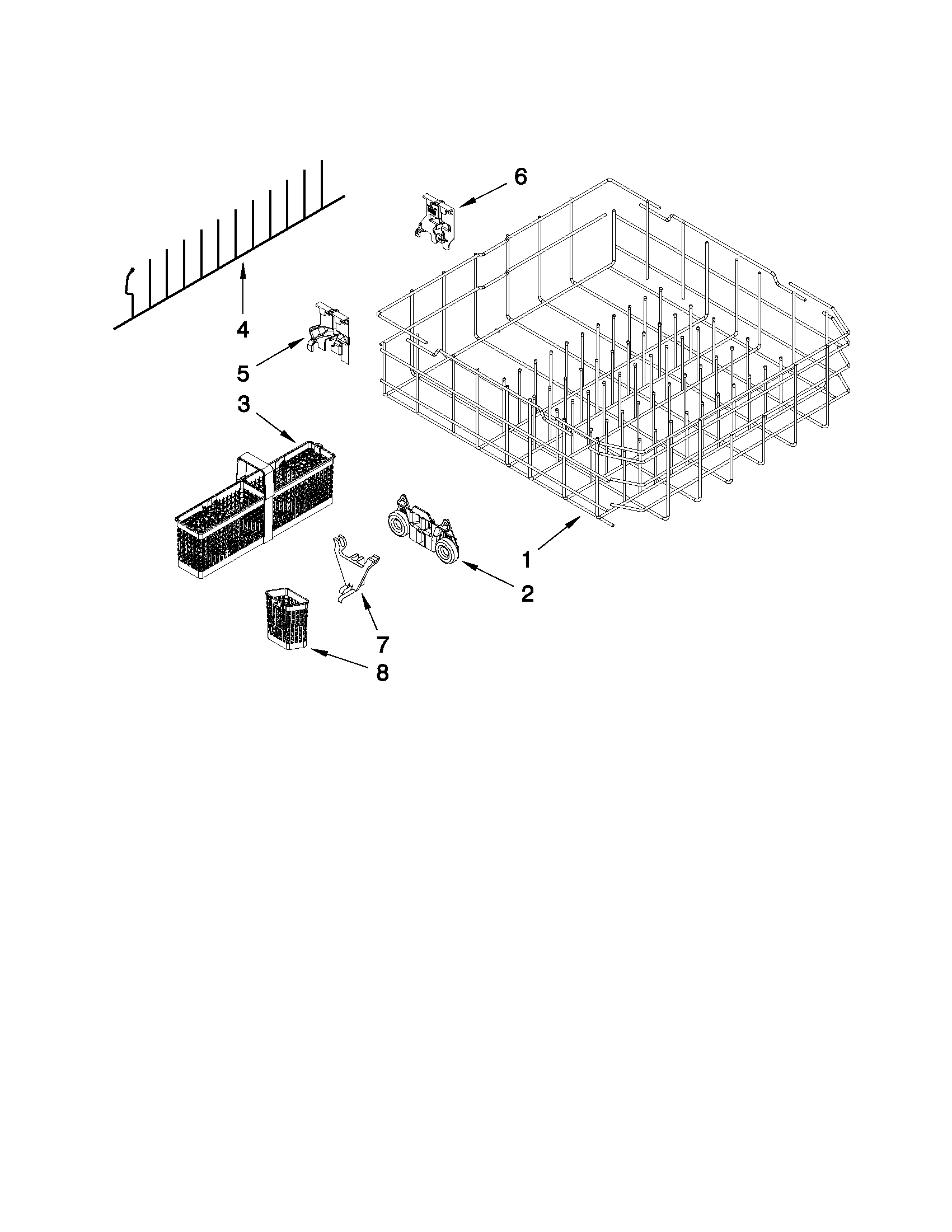 6
4
5
3
1
2
7
8