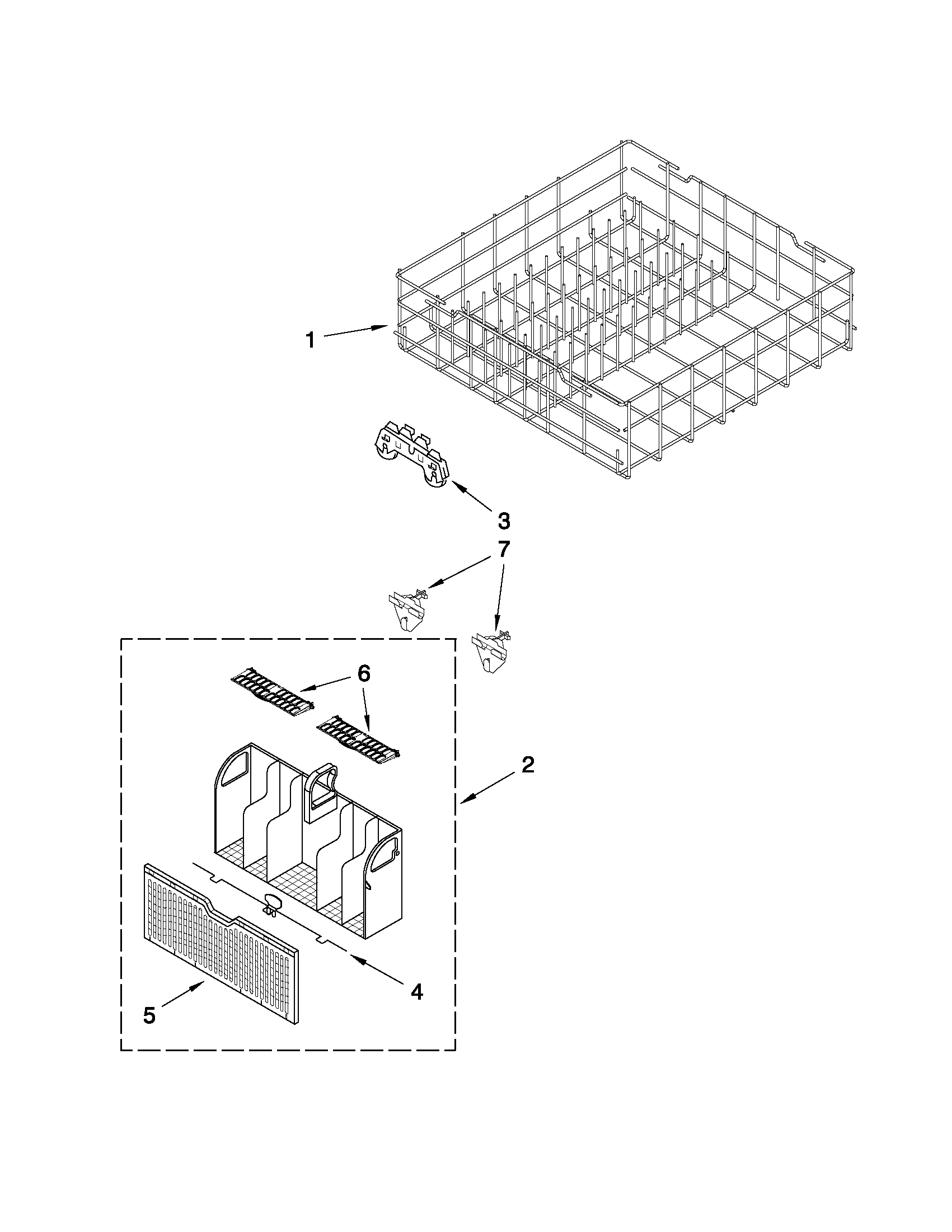 1
3
7
6
2
4
5