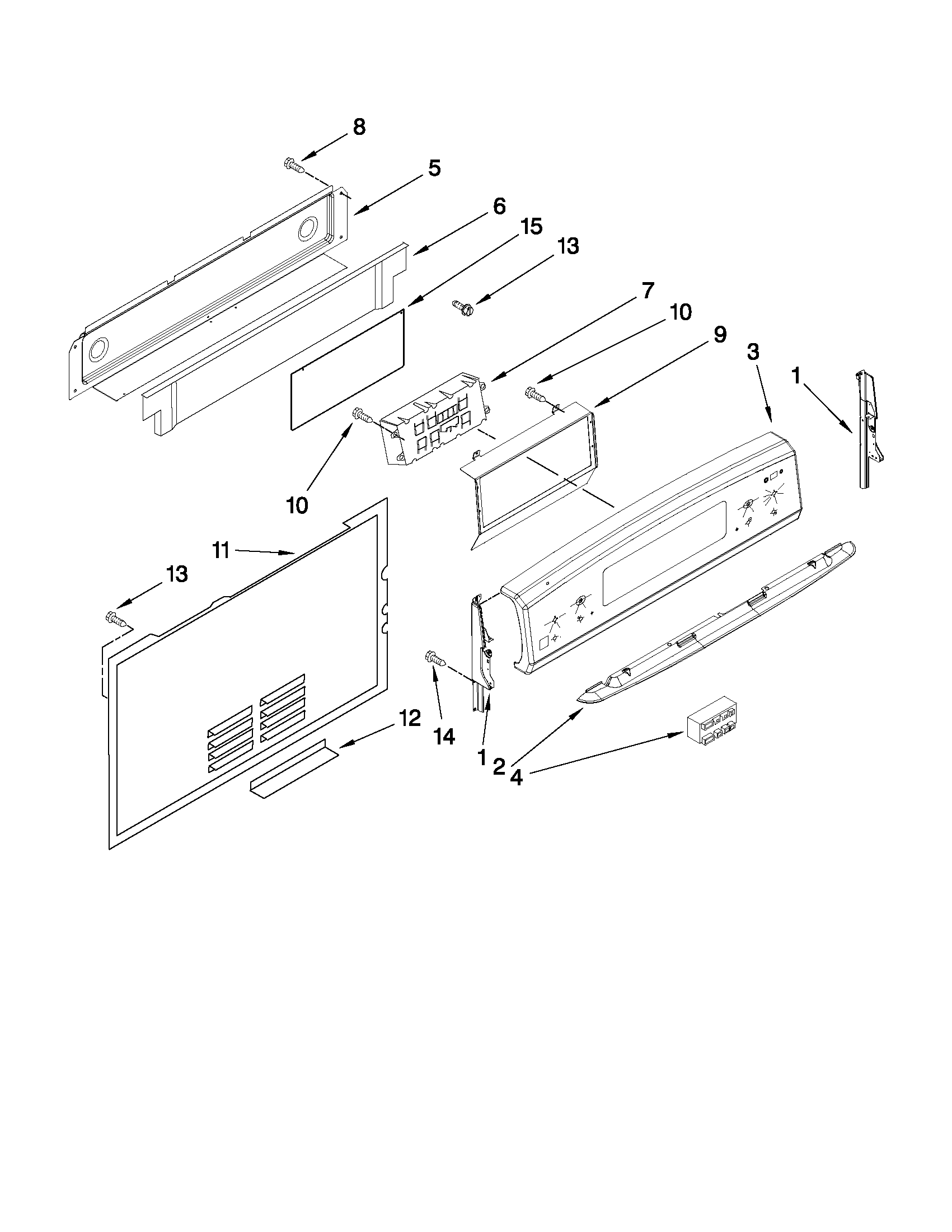 8
5
6
15
13
7
10
9
3
1
10
11
13
12
14
1
2
4