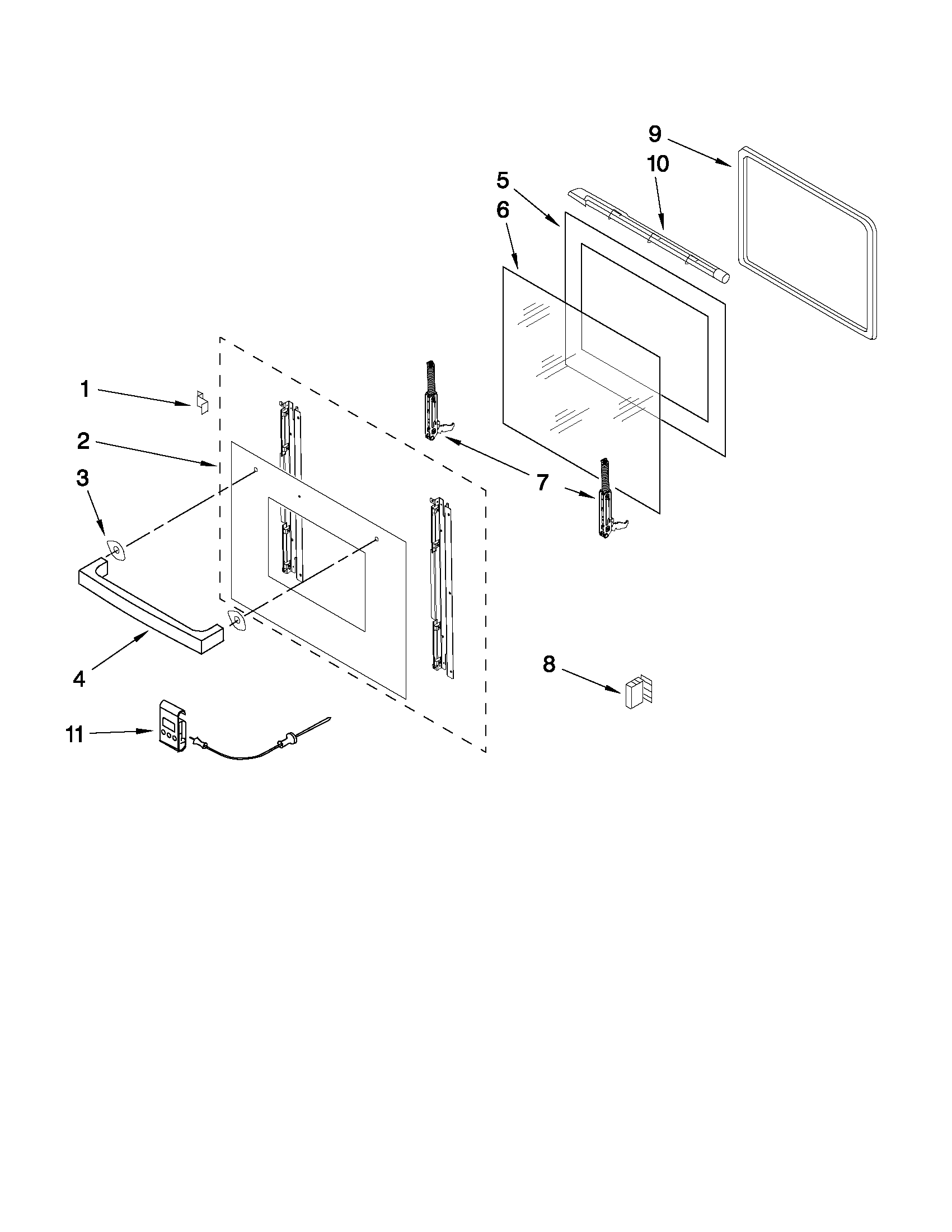 9
10
5
6
1
2
3
7
4
8
11