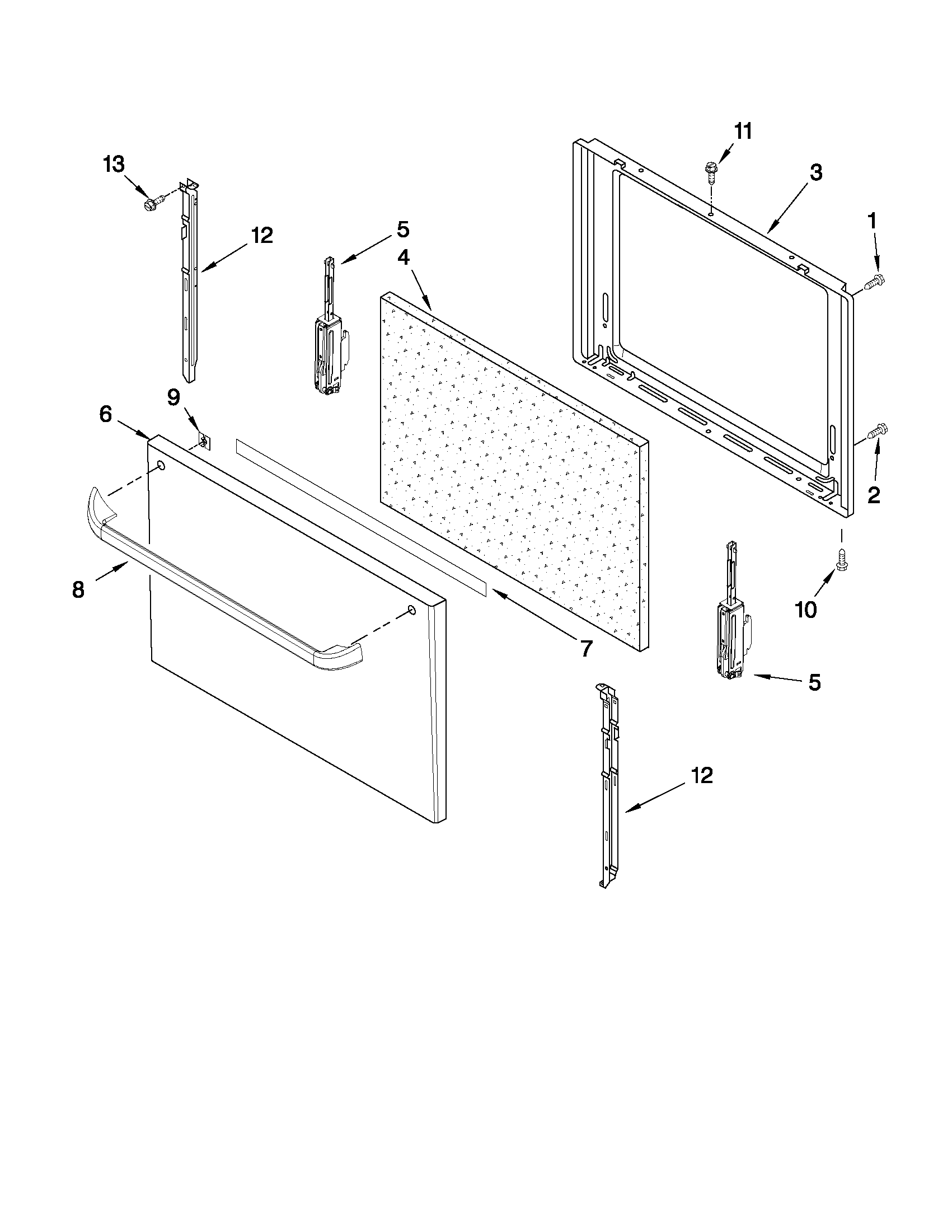 11
13
3
1
12
5
4
9
6
2
8
10
7
5
12