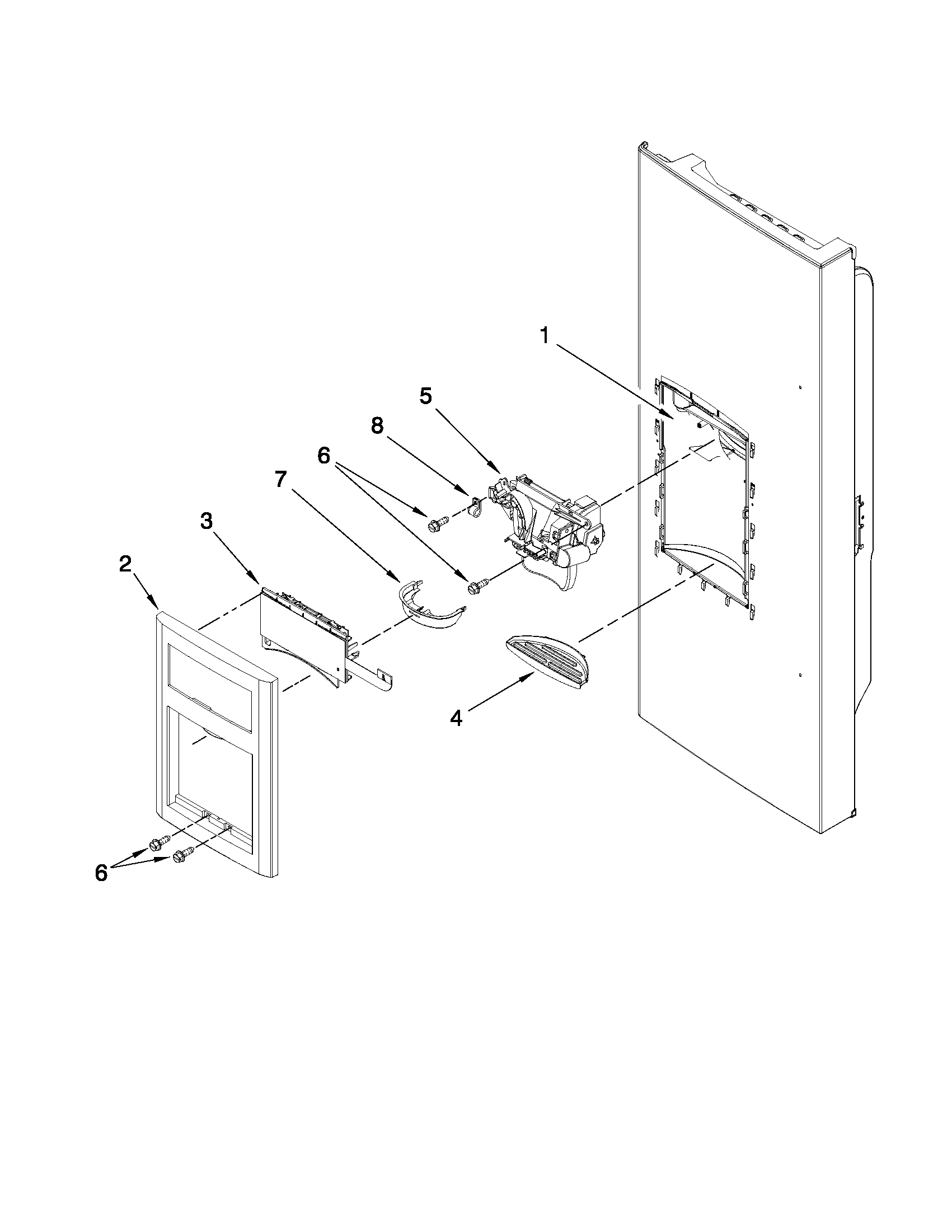 1
5
8
6
7
3
2
4
6