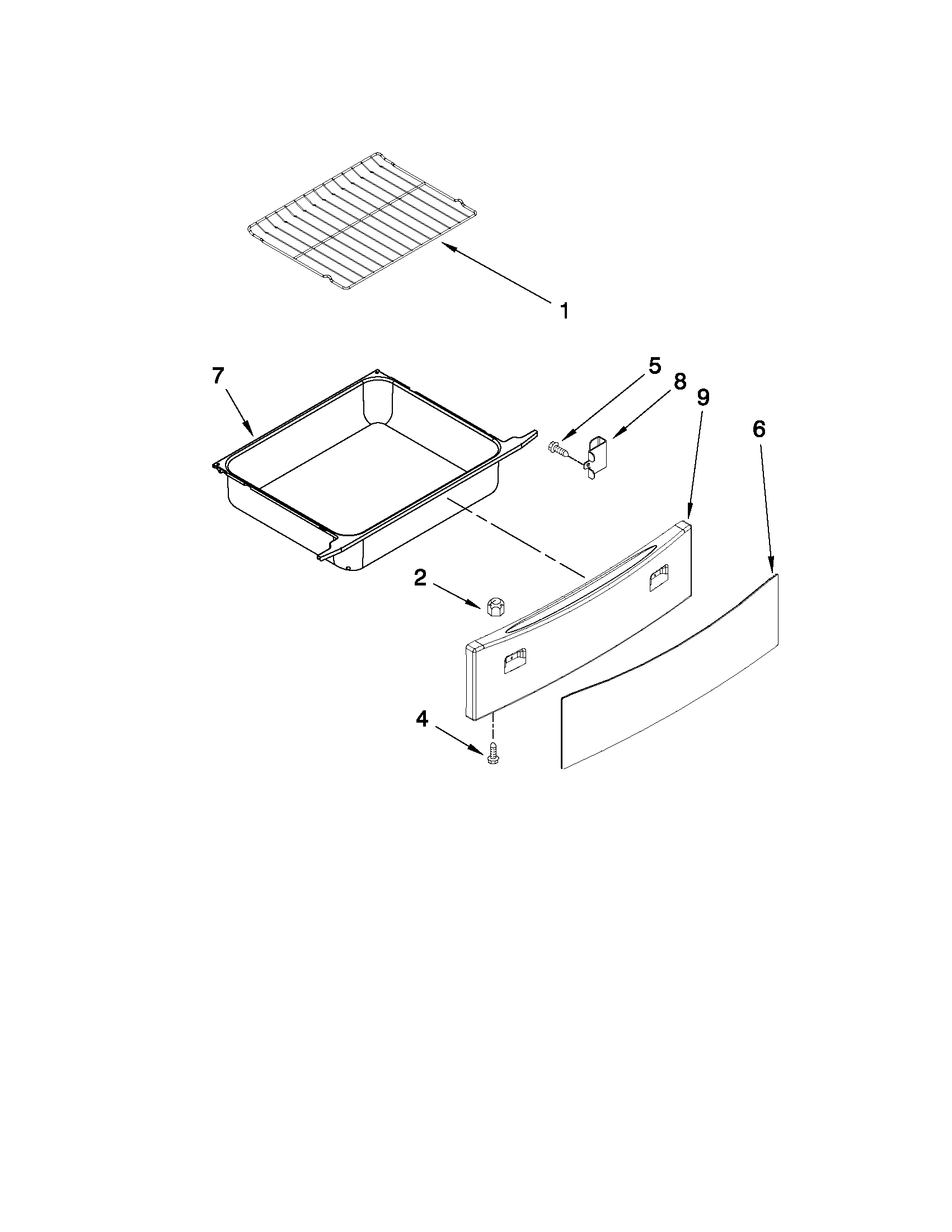 1

7

5

8

9

6

2

4