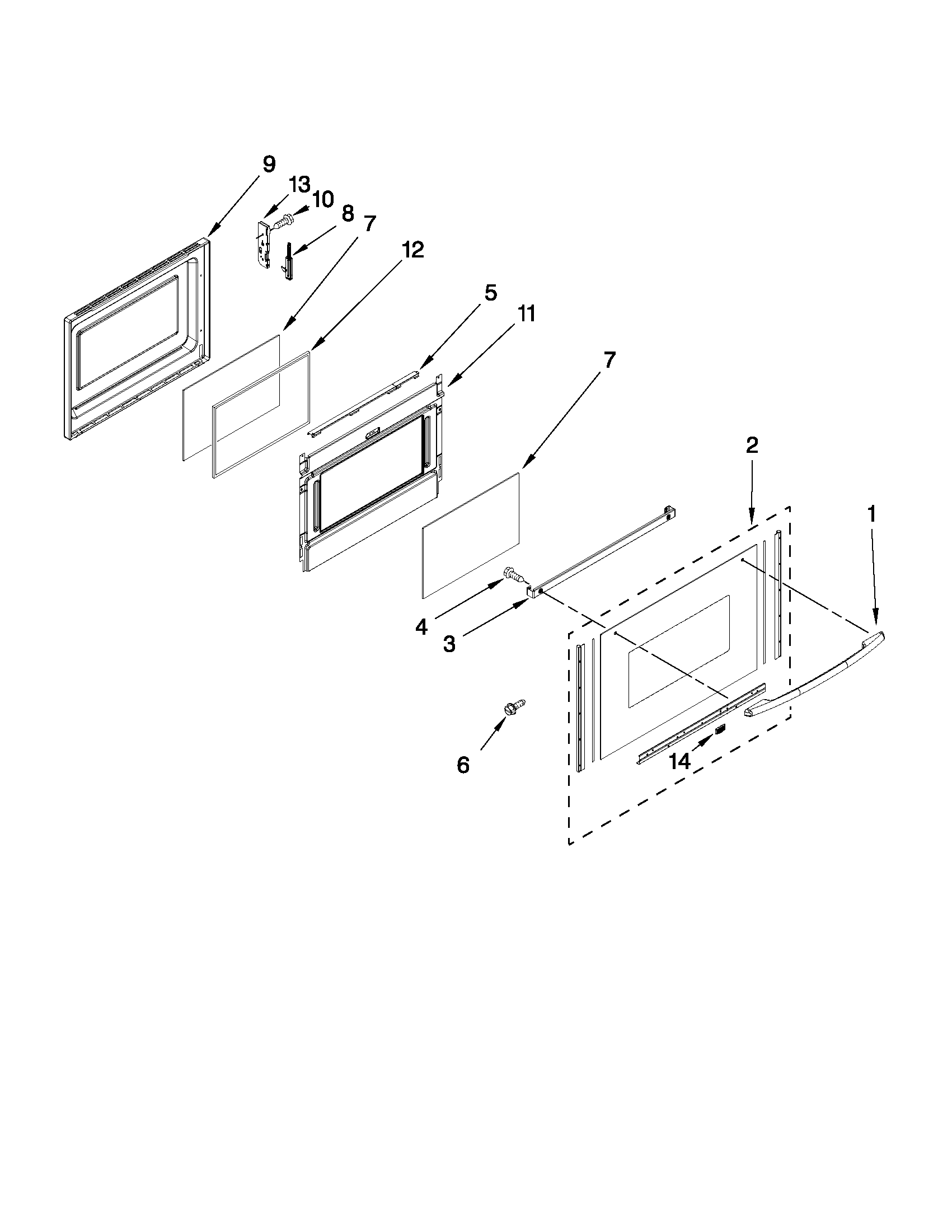 9
13
10
8
7
12
5
11
7
2
1
4
3
6
14