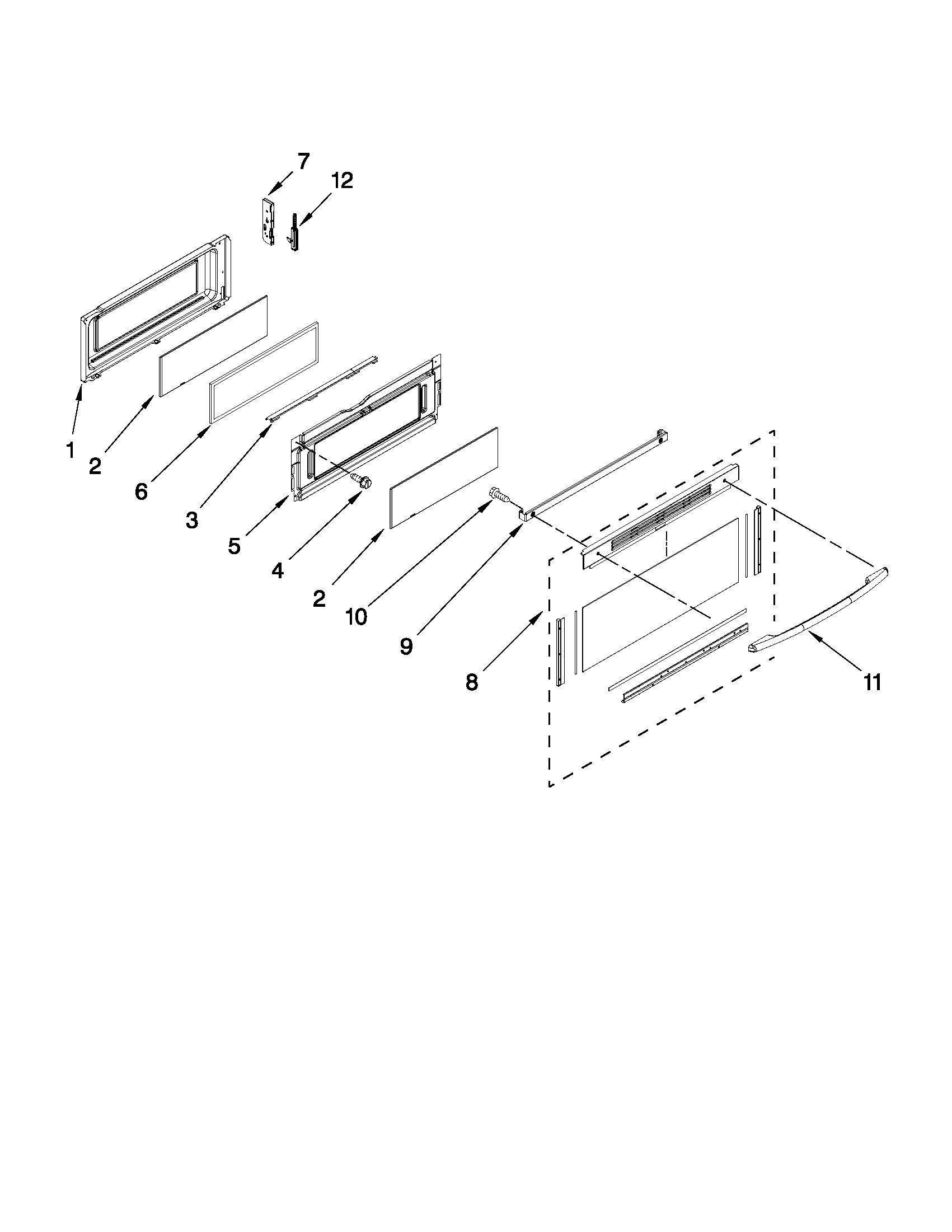 7
12
1
2
6
3
5
4
2
10
9
8
11