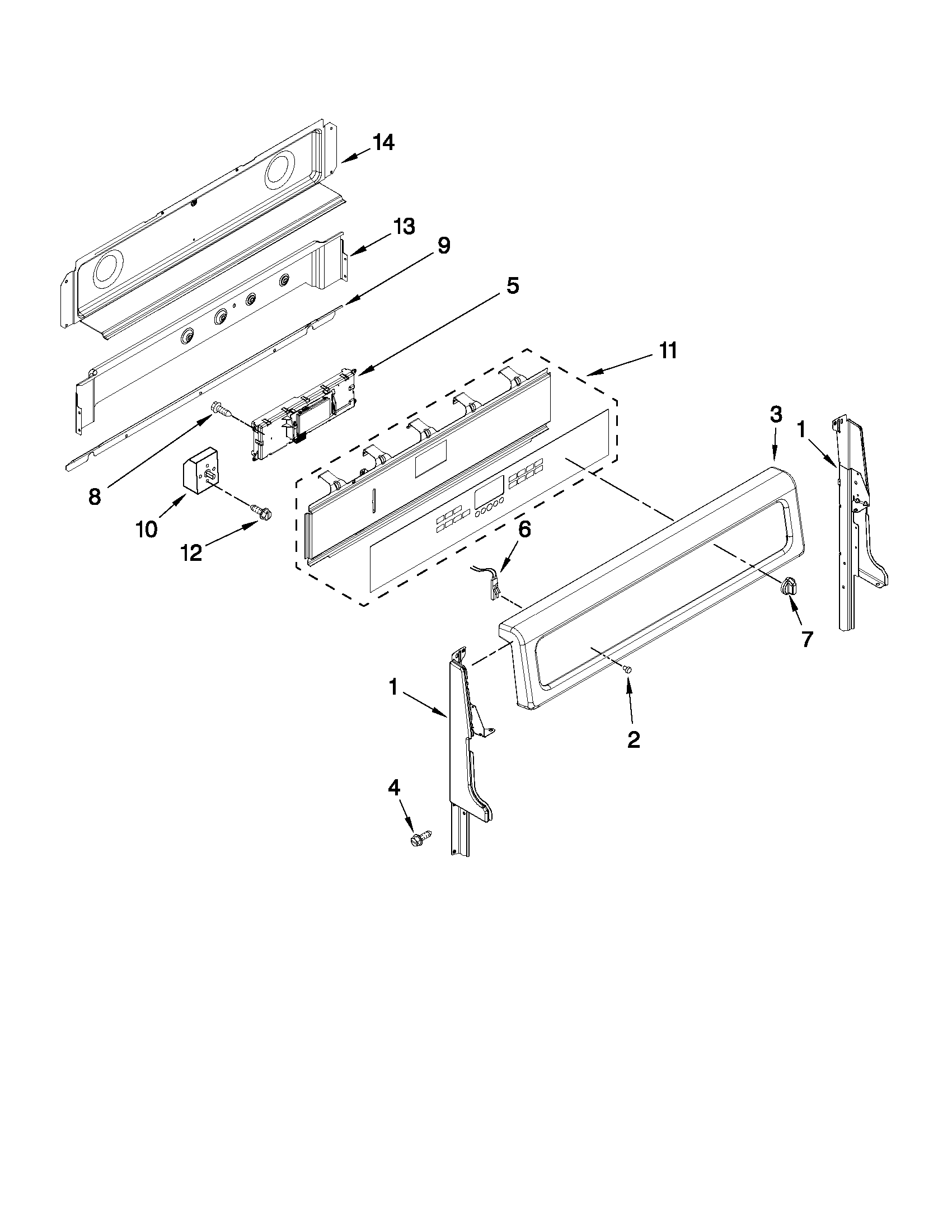 14
13
9
5
11
3
1
8
10
12
6
7
1
2
4