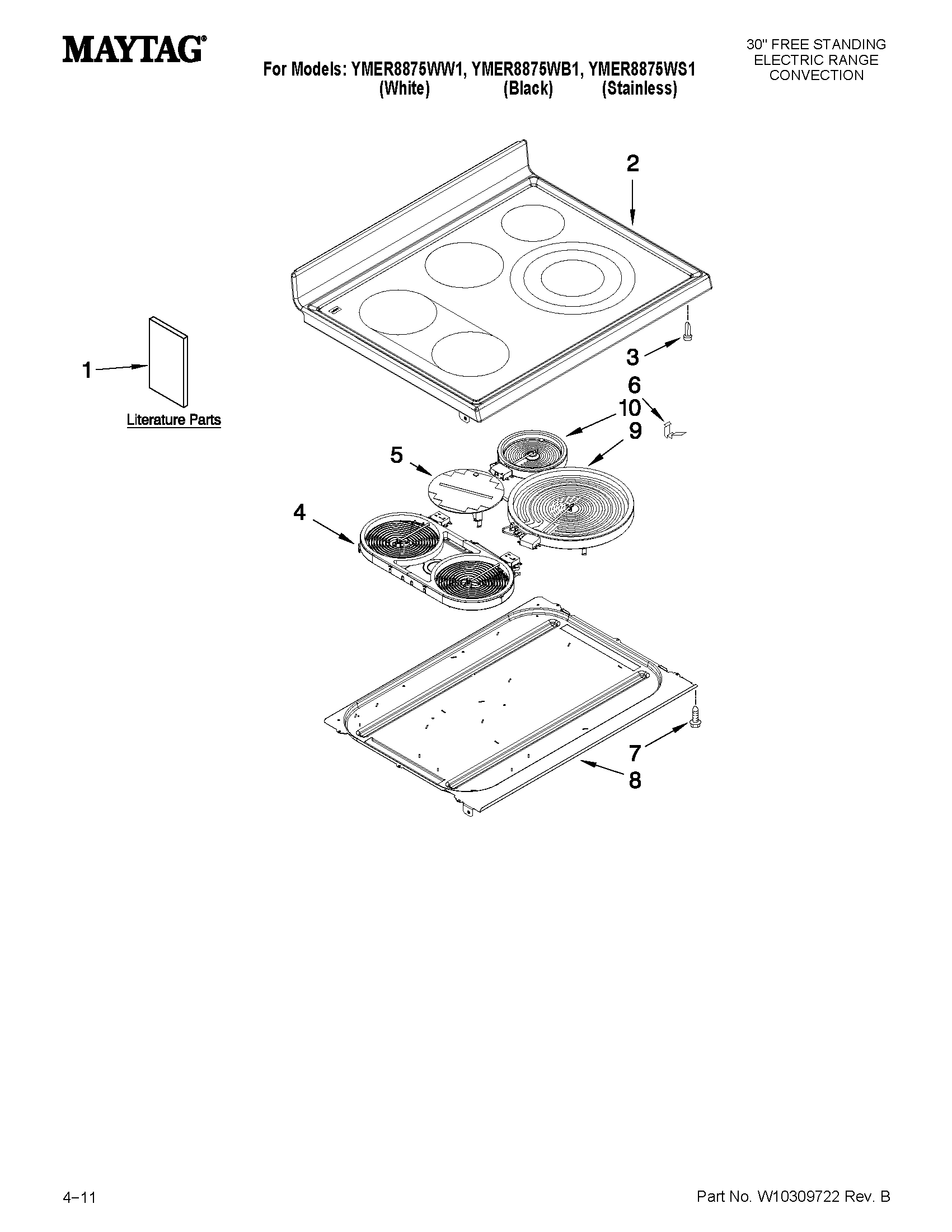 MAYTAG®

For Models: YMER8875WW1, YMER8875WB1, YMER8875WS1
(White) (Black) (Stainless)

30" FREE STANDING
ELECTRIC RANGE
CONVECTION

2

1

Literature Parts

3
6
10
9
5
4
7
8

4–11

Part No. W10309722 Rev. B