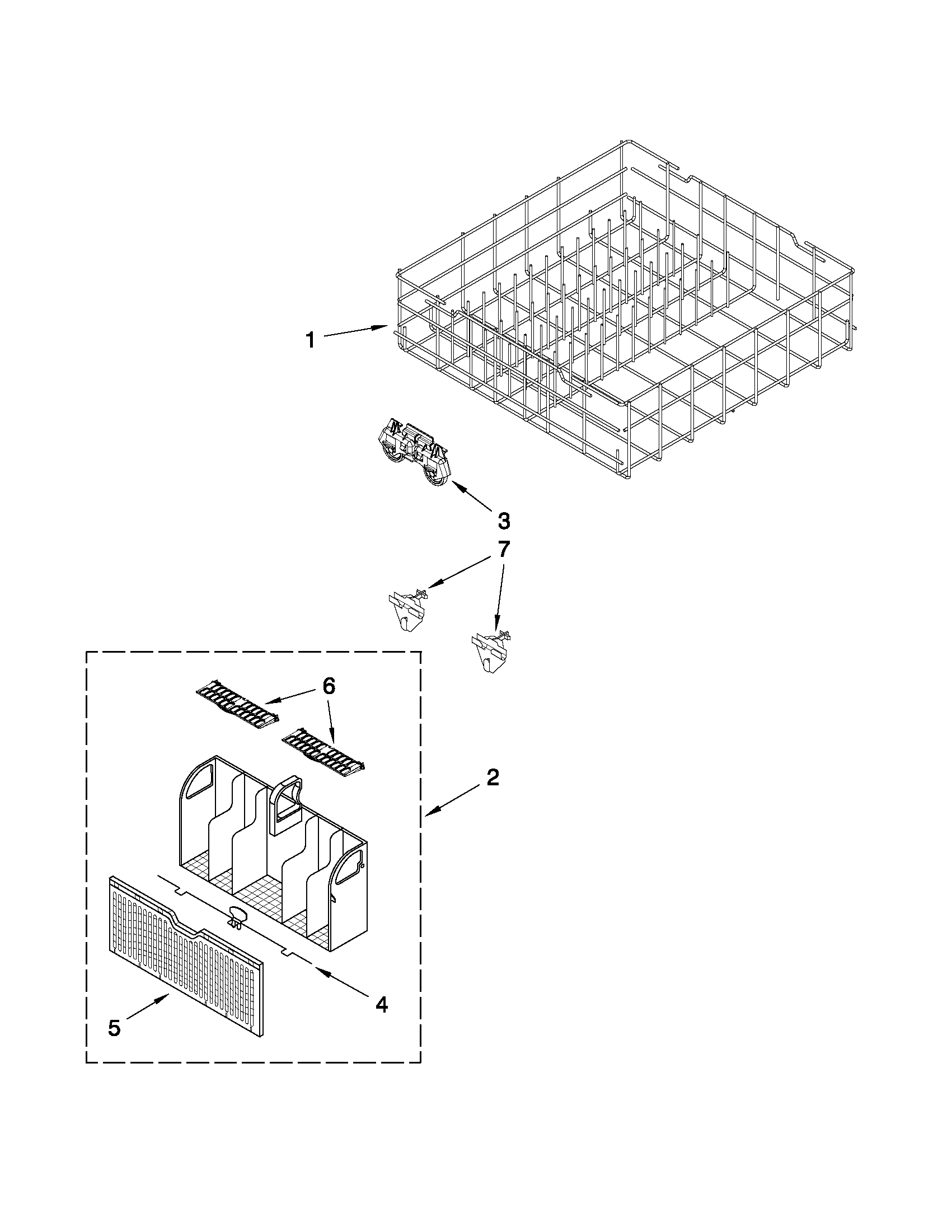 1

3

7

6

2

4

5