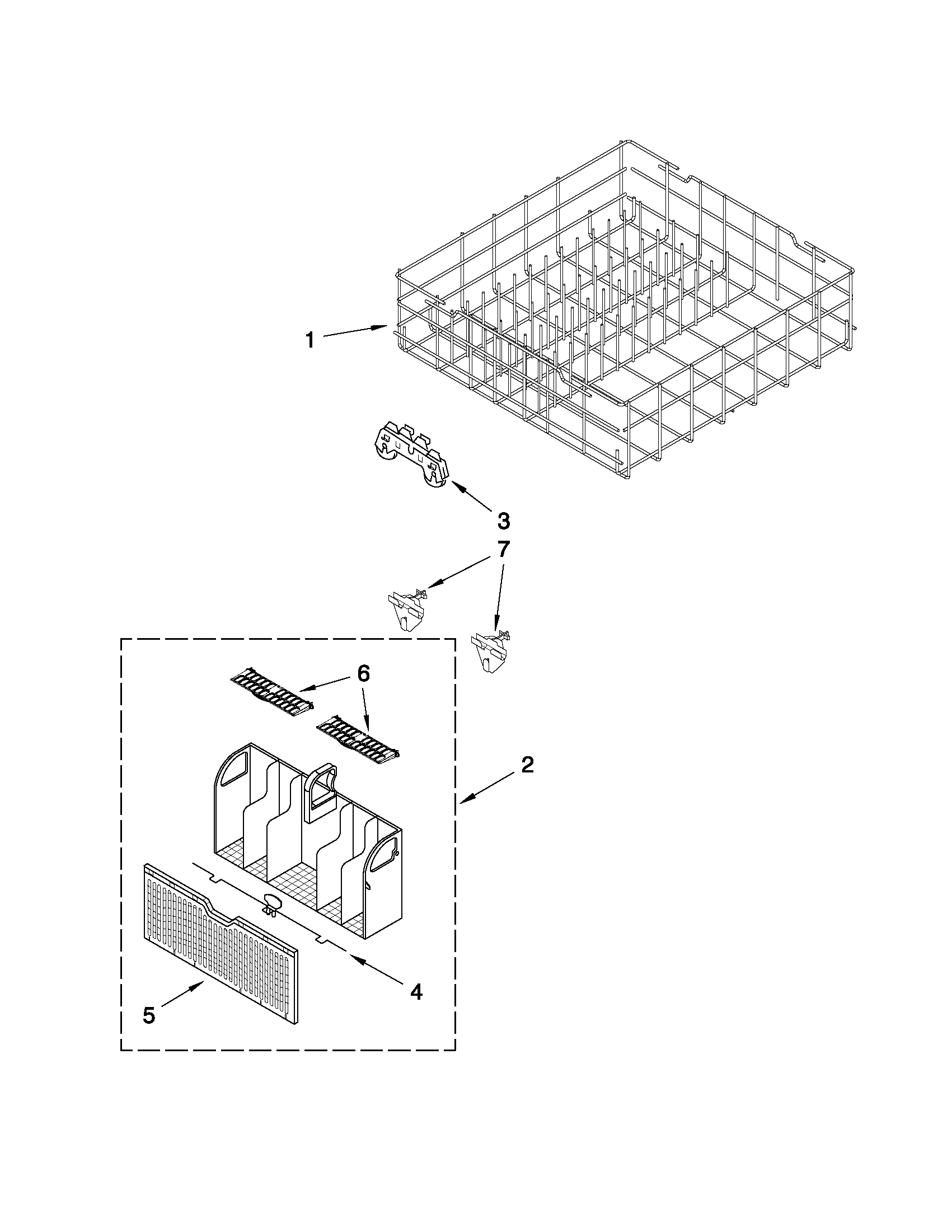 1

3

7

6

2

4

5