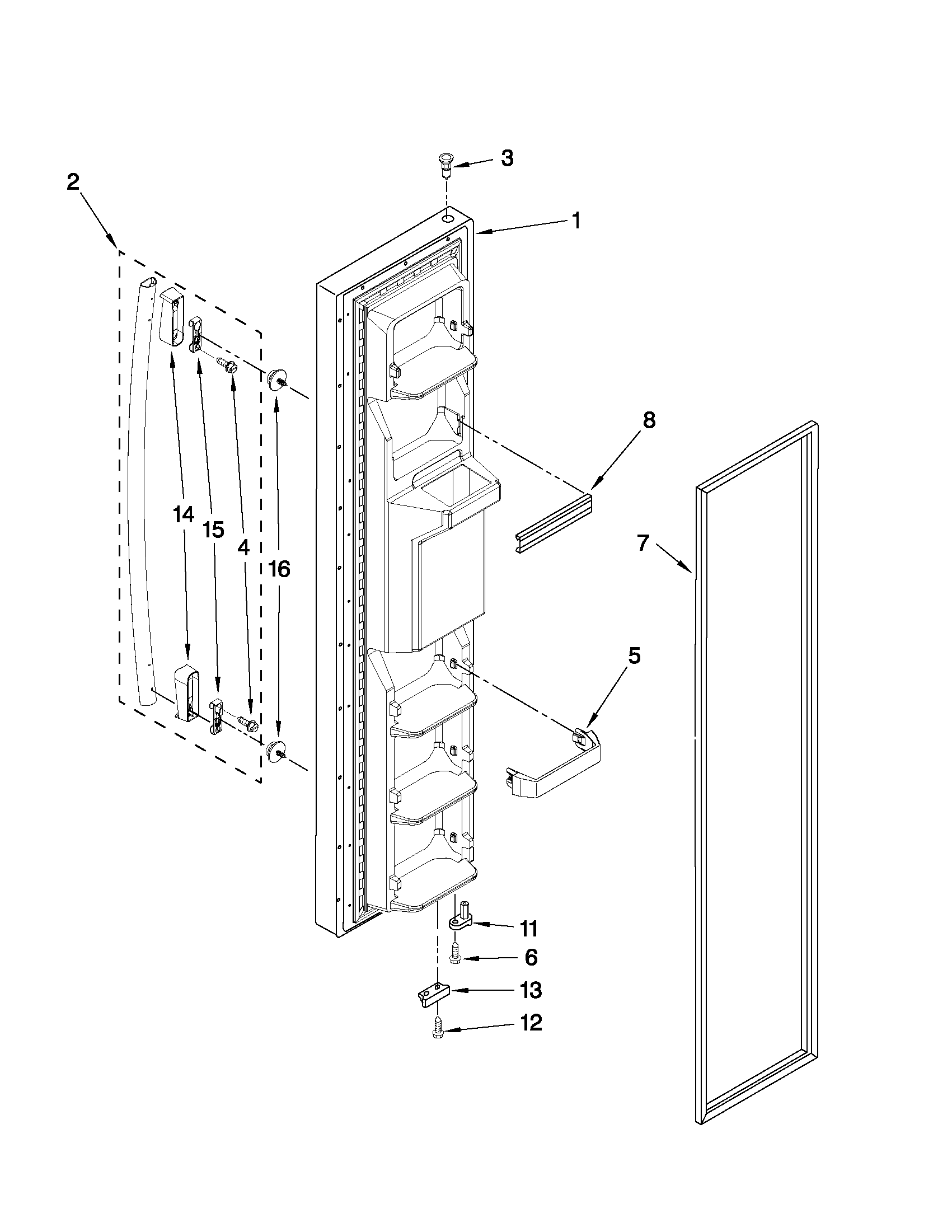 3
2
1
8
14
15
4
16
7
5
11
6
13
12