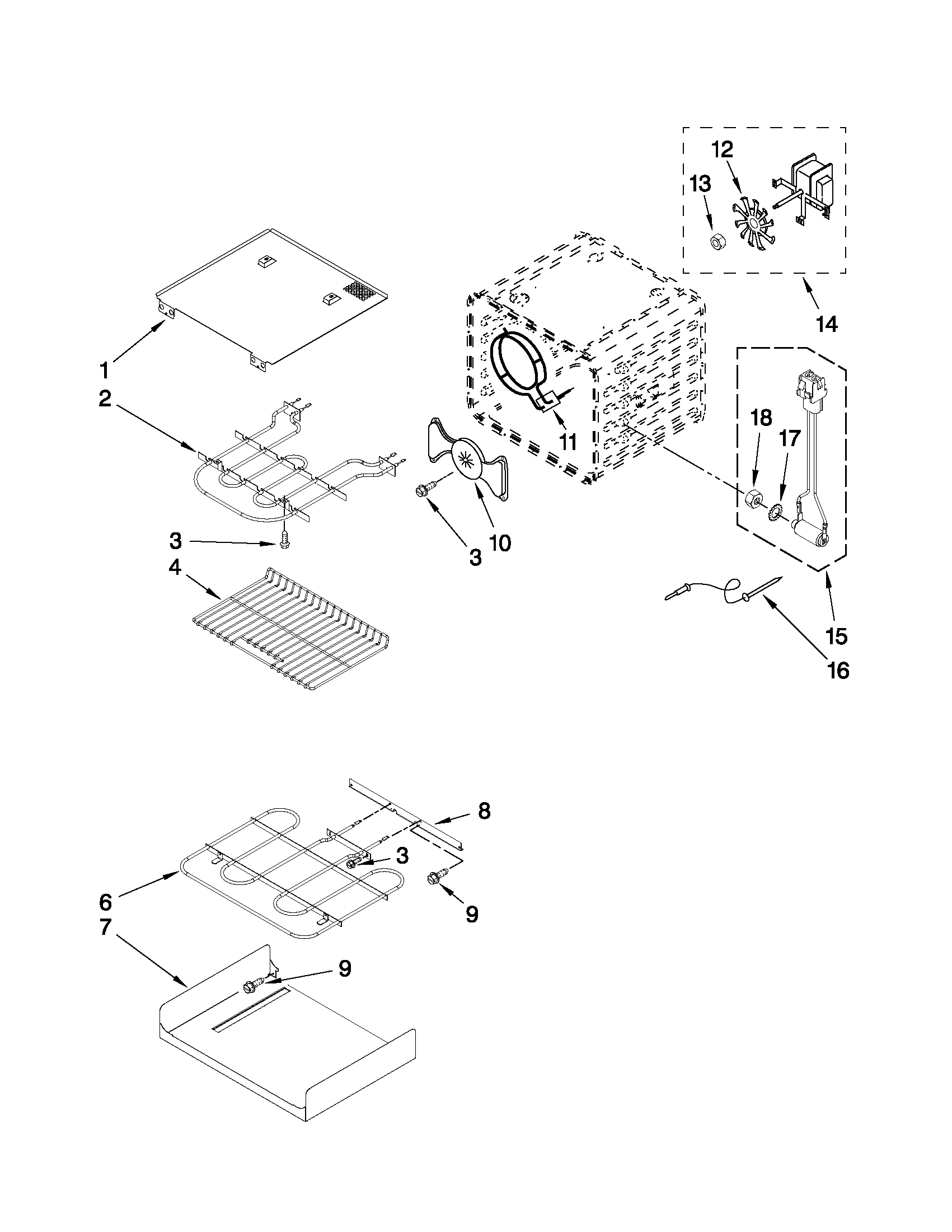 12
13
14
1
2
11
18
17
3
10
3
4
15
16
8
3
6
9
7
9