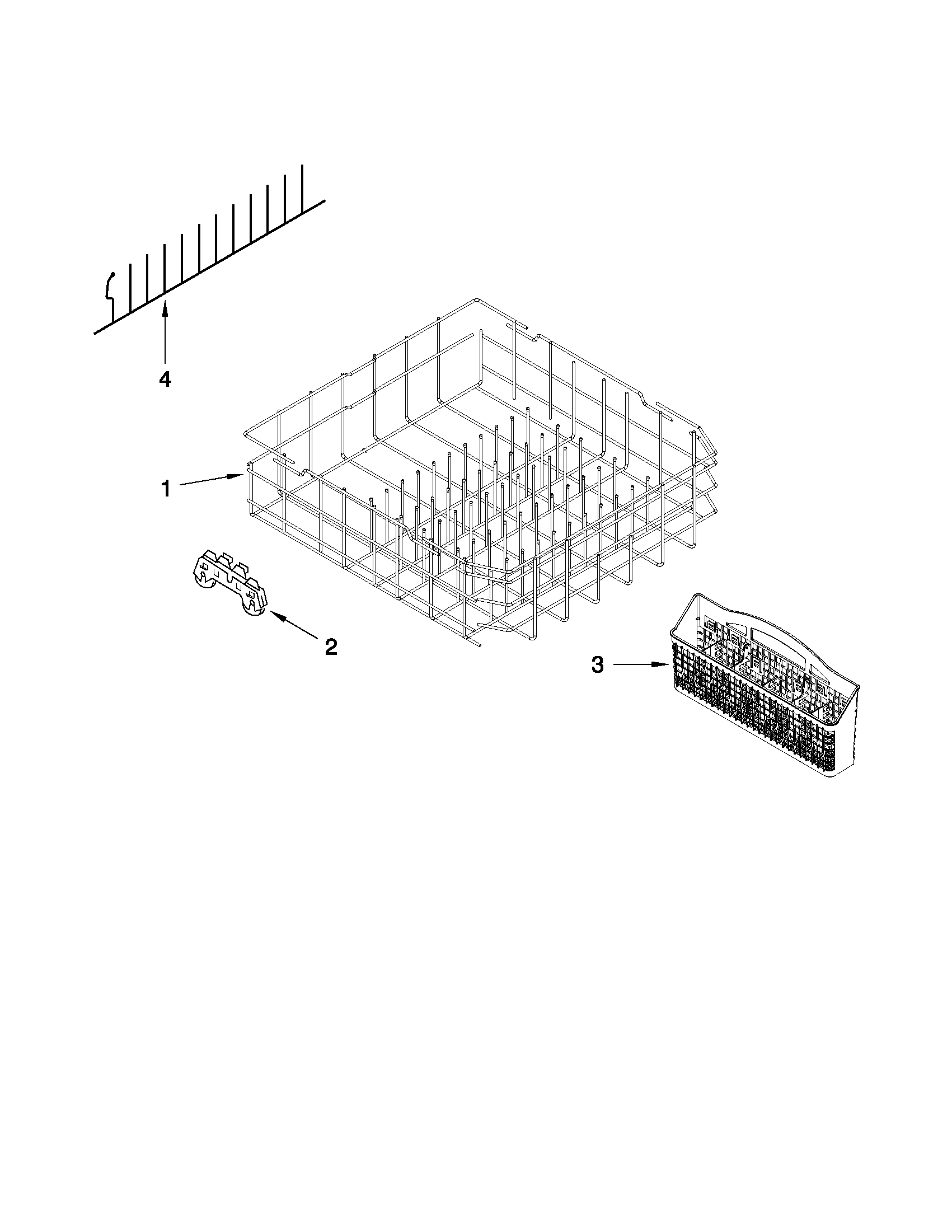 4

1

2

3