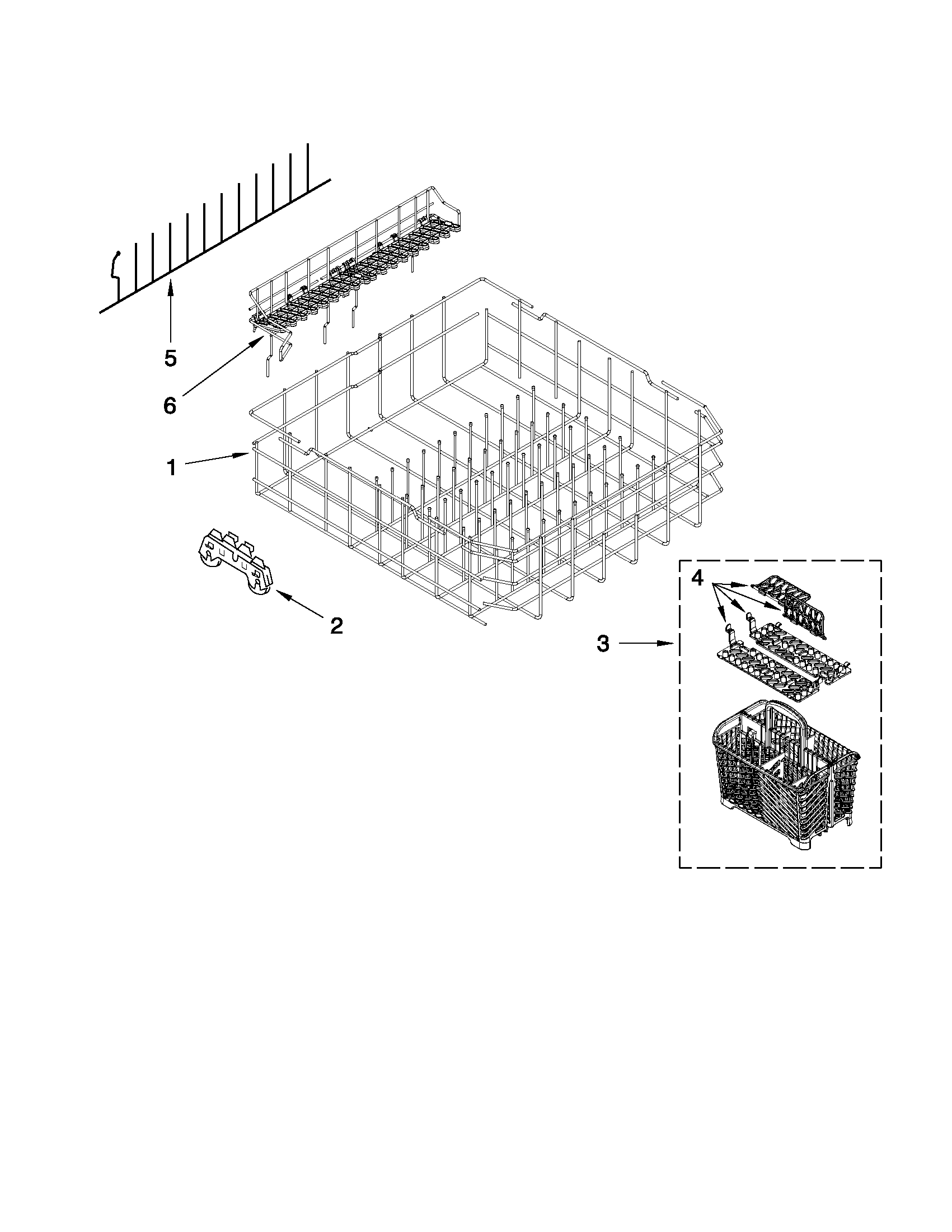 5

6

1

2

4

3