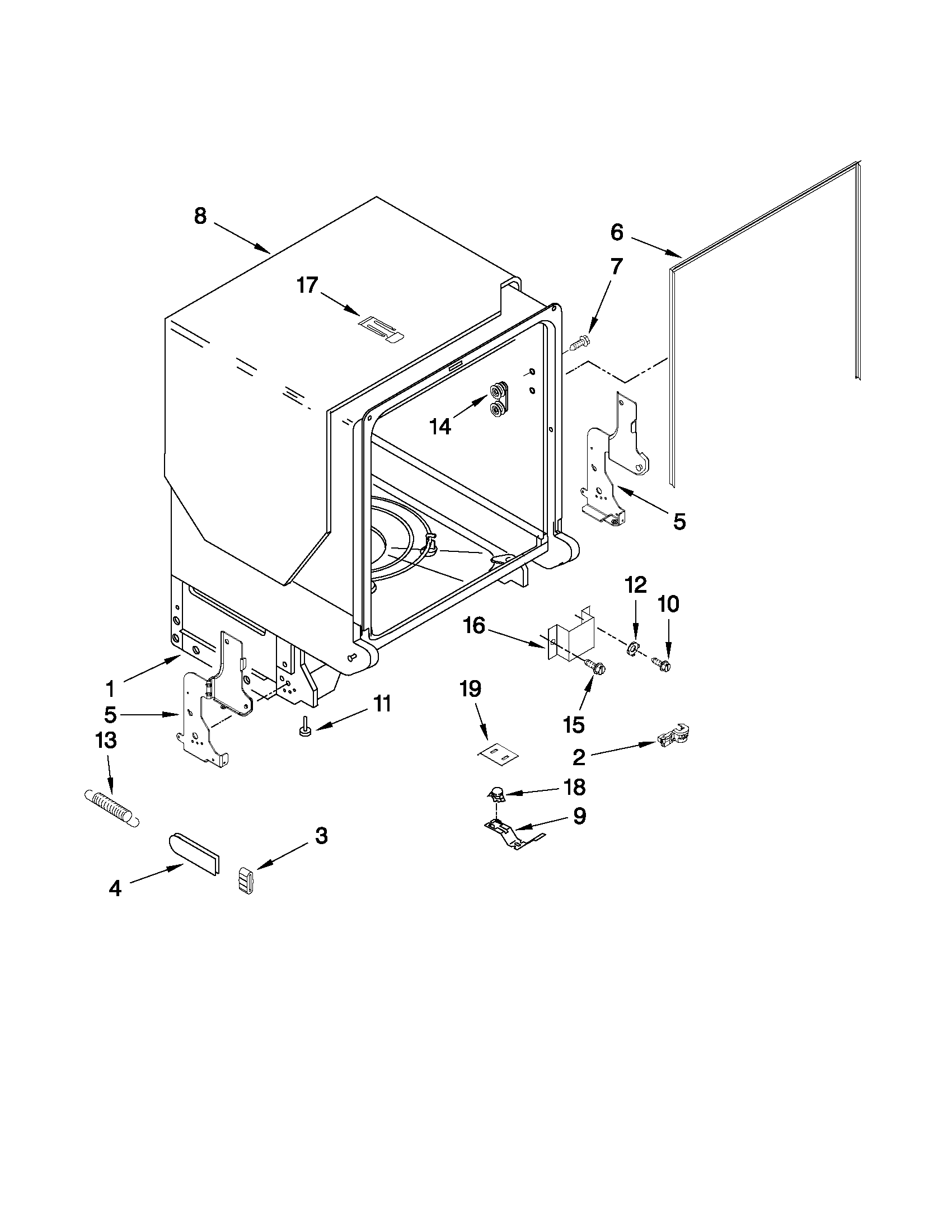 8
6
7
17
14
5
12
10
16
1
5
11
19
15
13
2
18
9
3
4