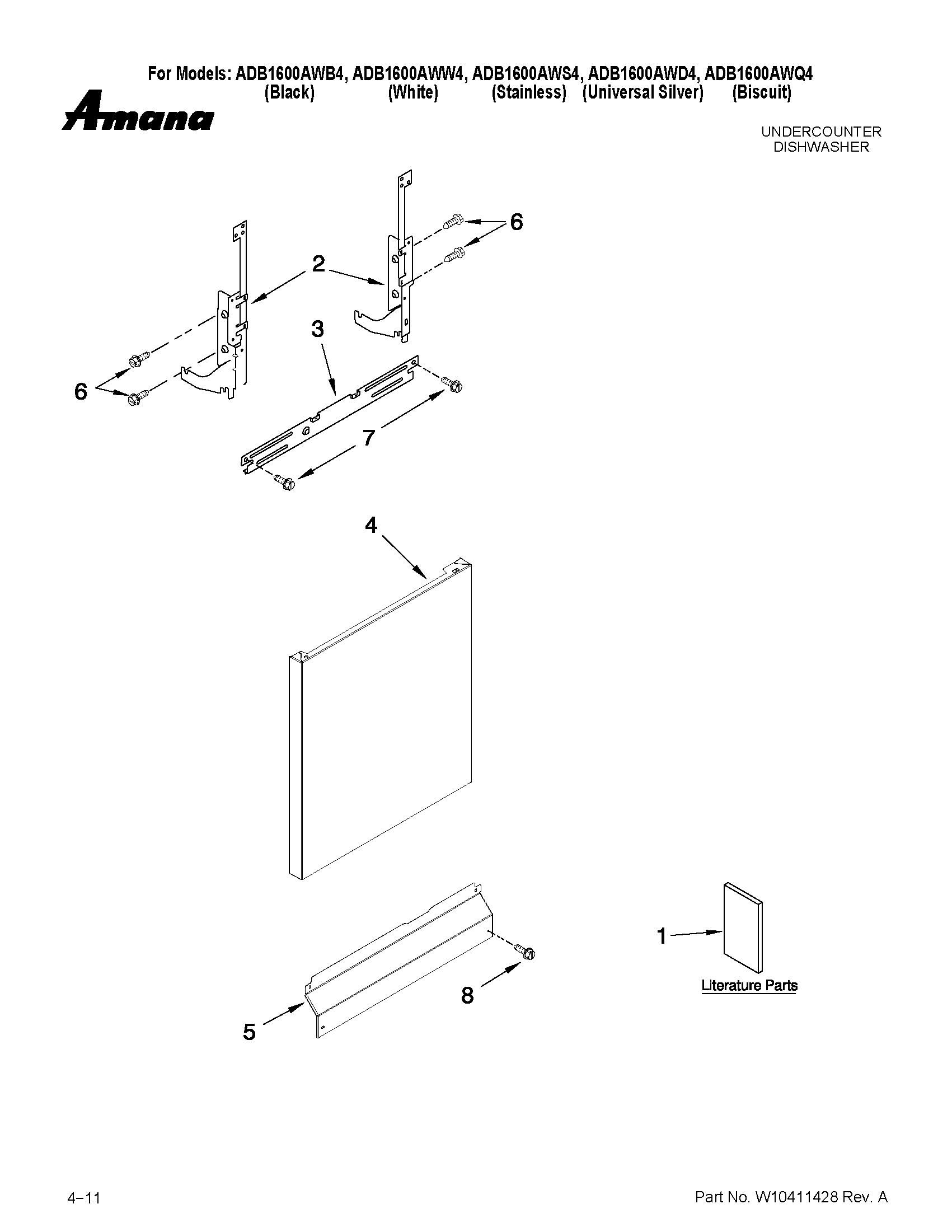 For Models: ADB1600AWB4, ADB1600AWW4, ADB1600AWS4, ADB1600AWD4, ADB1600AWQ4
(Black) (White) (Stainless) (Universal Silver) (Biscuit)

Amana

UNDERCOUNTER
DISHWASHER

6
2
3
6
7
4
1
Literature Parts
8
5

4–11

Part No. W10411428 Rev. A