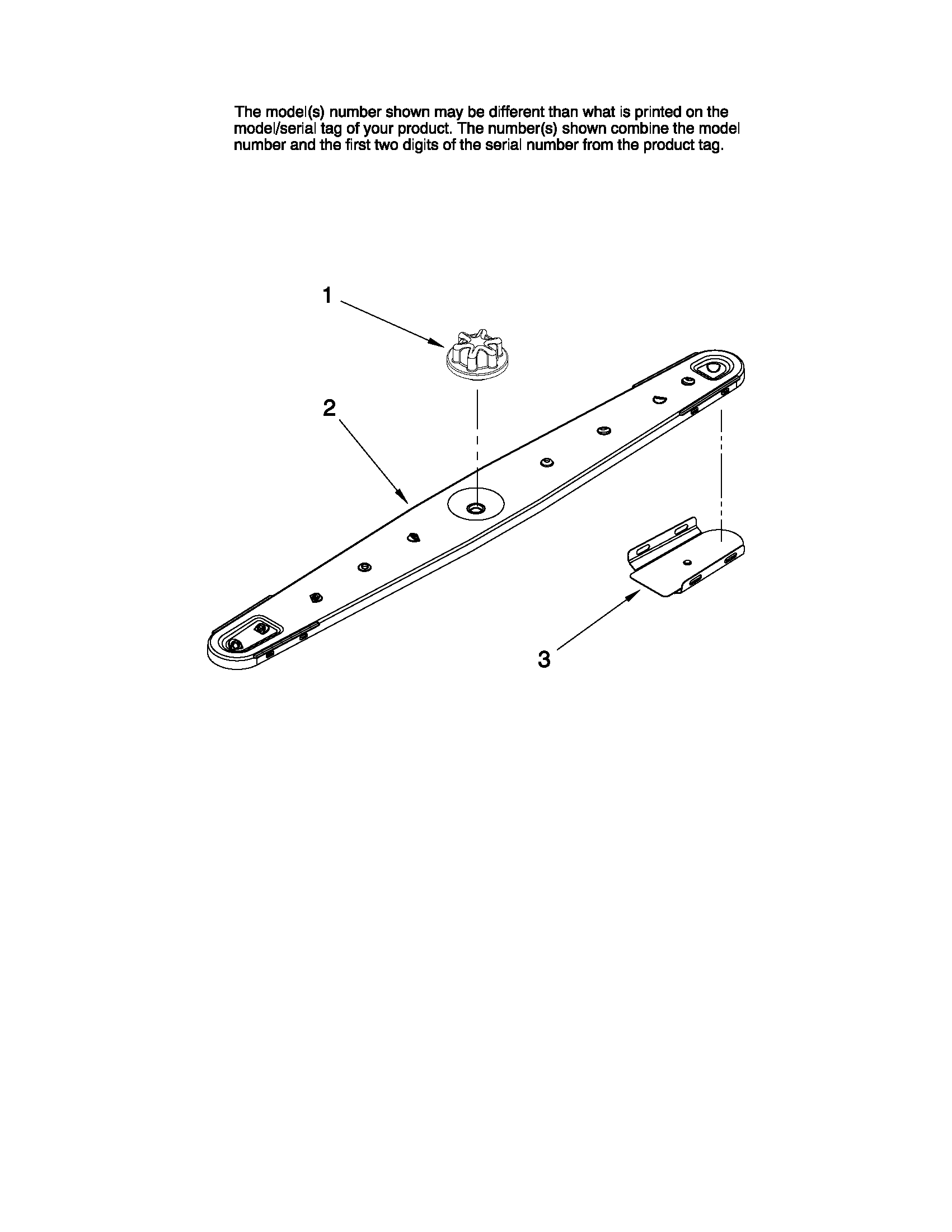 The model(s) number shown may be different than what is printed on the model/serial tag of your product. The number(s) shown combine the model number and the first two digits of the serial number from the product tag.

1

2

3