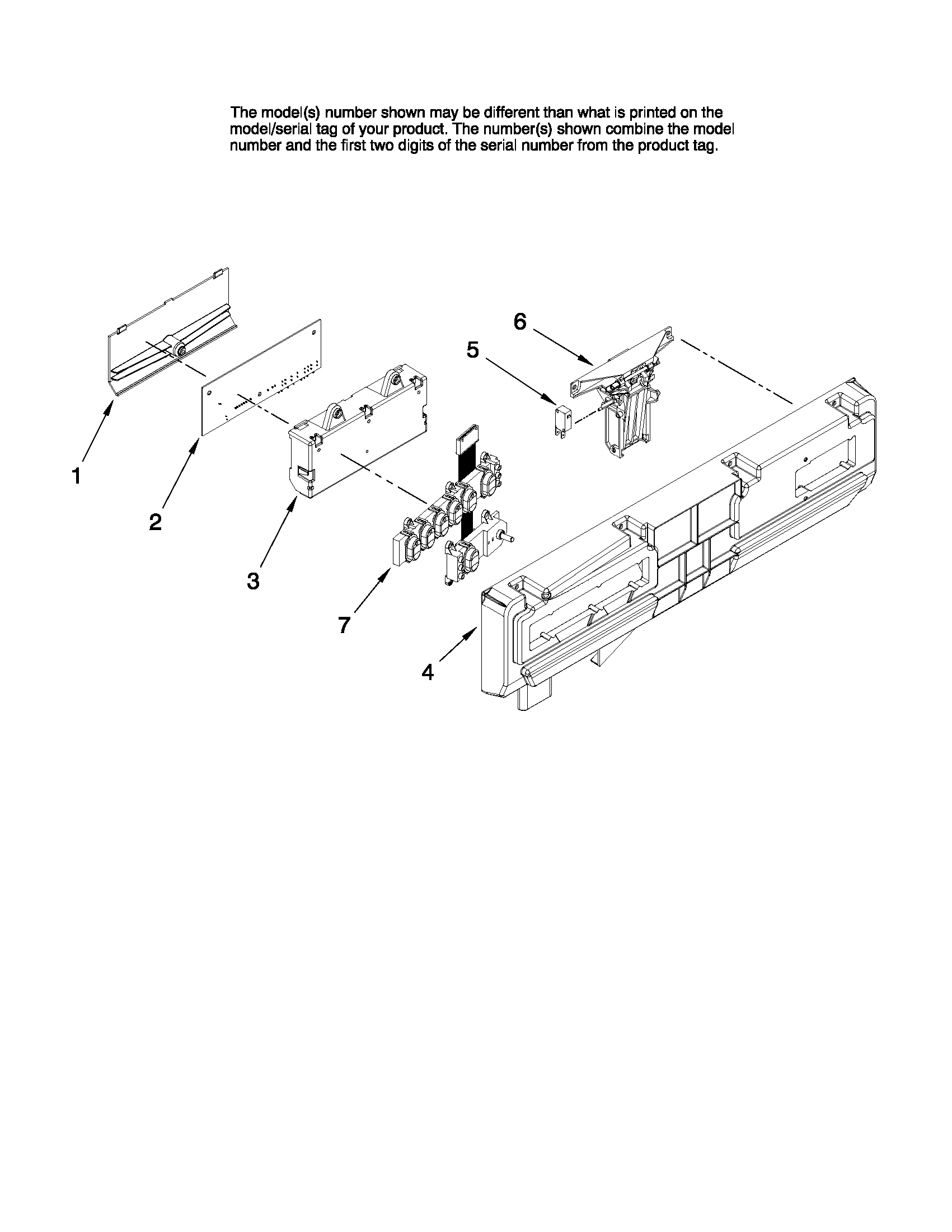 The model(s) number shown may be different than what is printed on the model/serial tag of your product. The number(s) shown combine the model number and the first two digits of the serial number from the product tag.

6
5
1
2
3
7
4