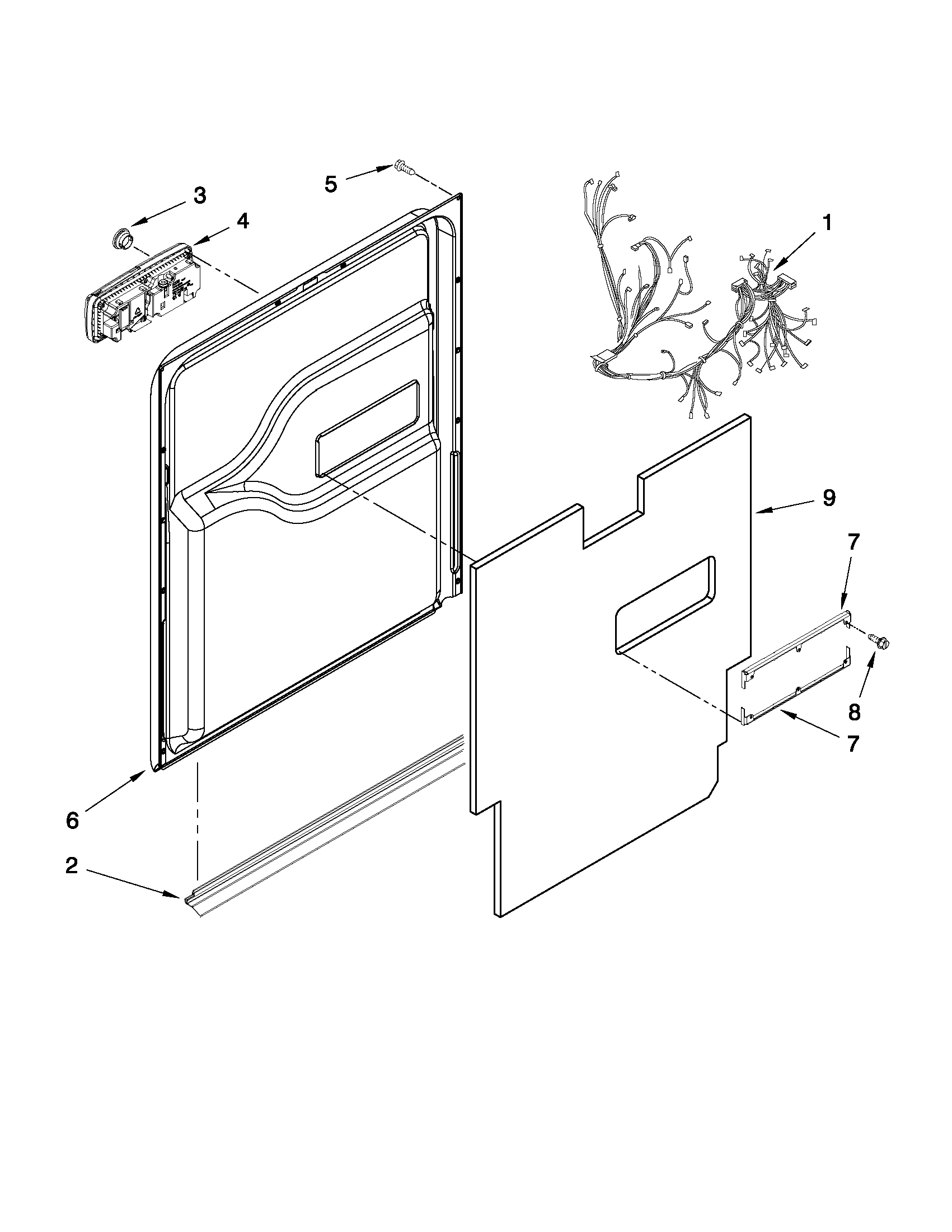 5
3
4
1
9
7
8
7
6
2