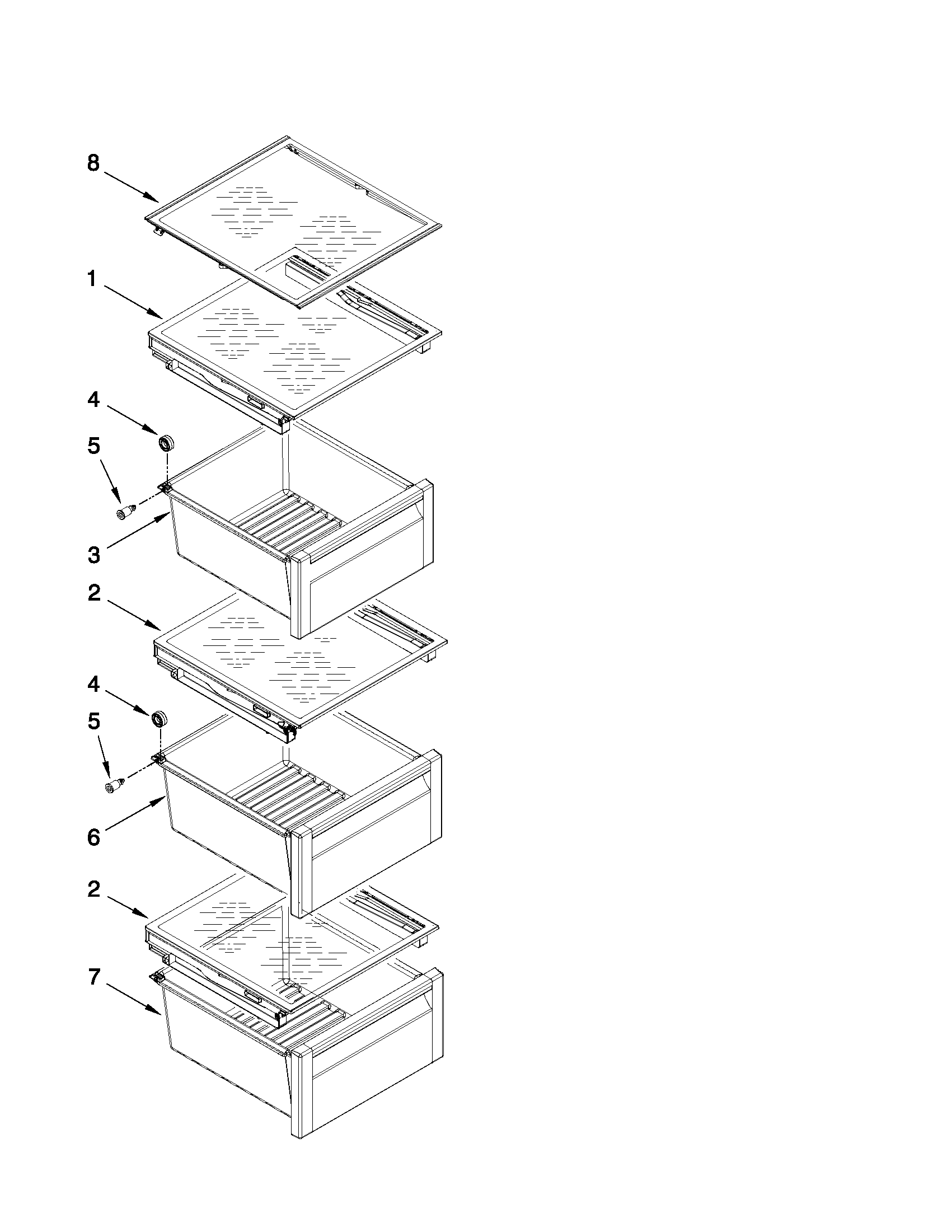 8
1
4
5
3
2
4
5
6
2
7