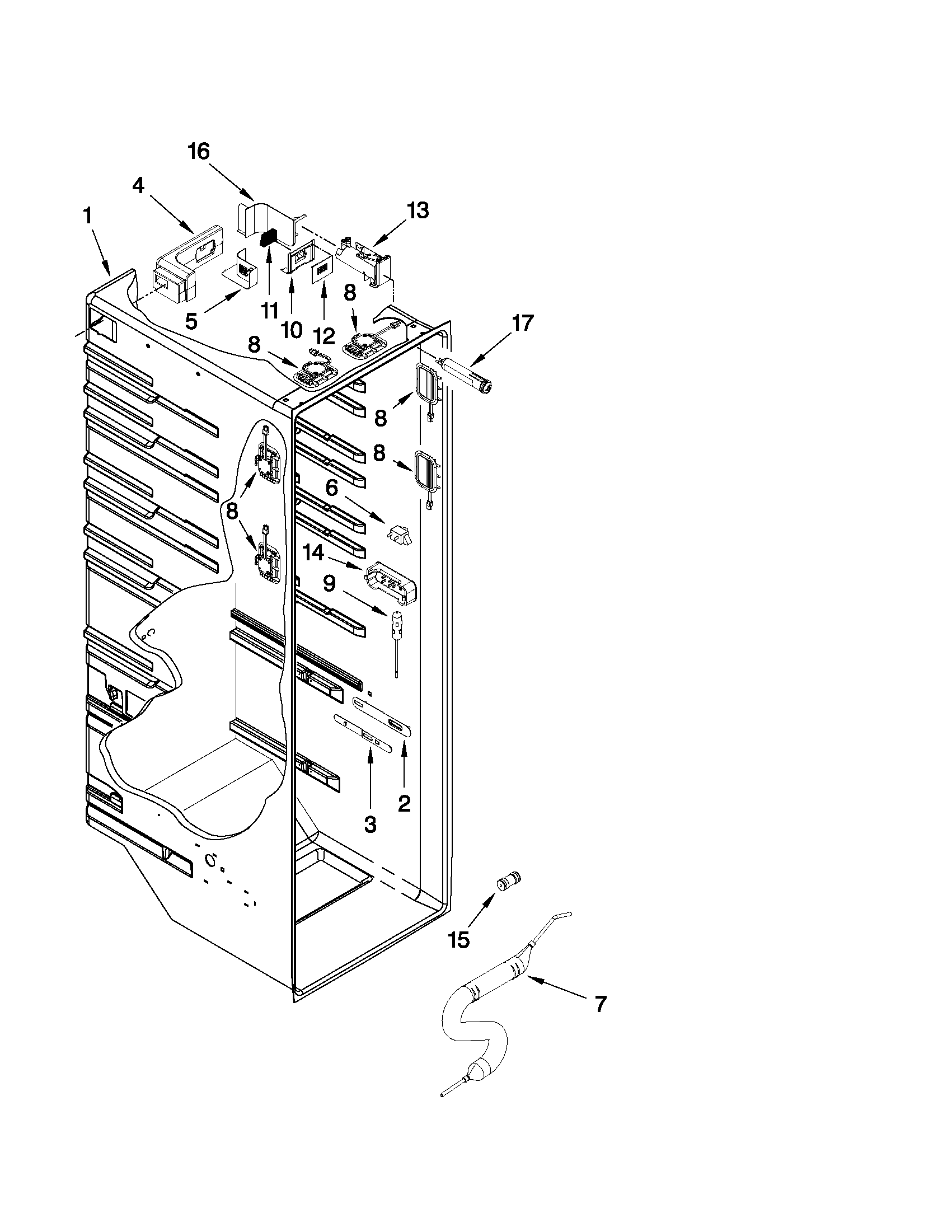 16
4
13
1
5
11
10
12
8
17
8
8
8
6
8
14
9
2
3
15
7