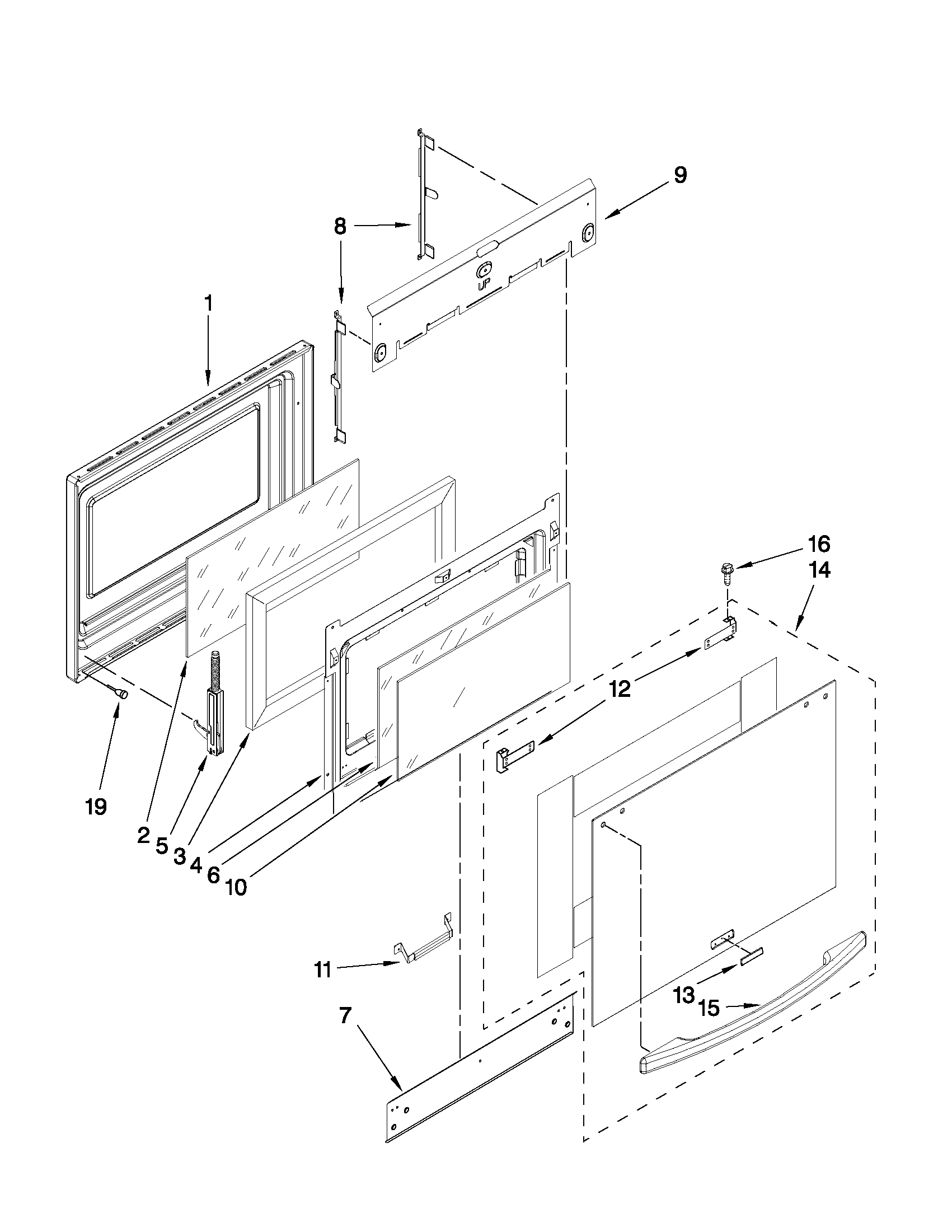 9
8
UP
1
16
14
12
19
2
5
3
4
6
10
11
13
15
7