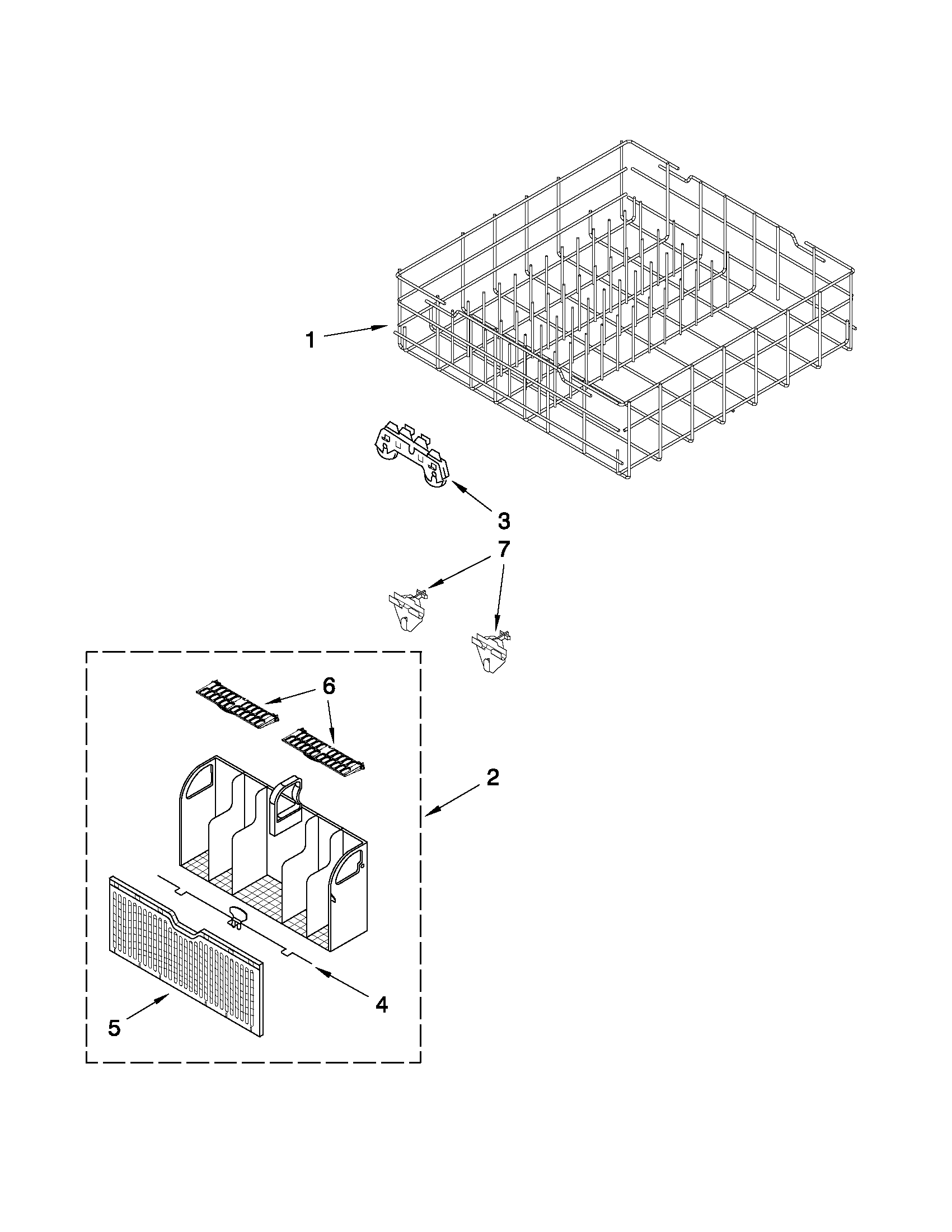 1

3

7

6

2

4

5