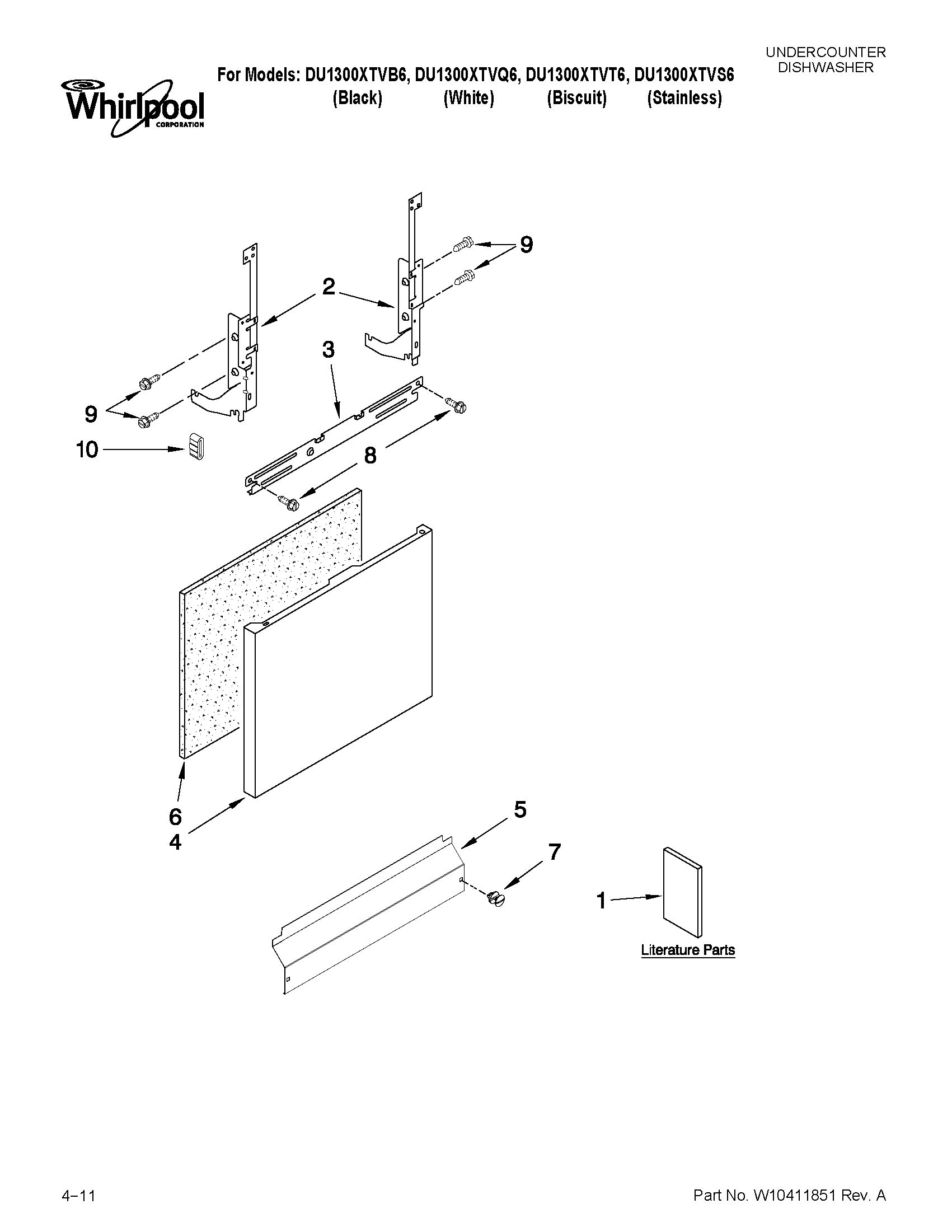 UNDERCOUNTER DISHWASHER

Whirlpool CORPORATION

For Models: DU1300XTVB6, DU1300XTVQ6, DU1300XTVT6, DU1300XTVS6
(Black) (White) (Biscuit) (Stainless)

9
2
3
9
10
8
6
4
5
7
1

Literature Parts

4–11

Part No. W10411851 Rev. A