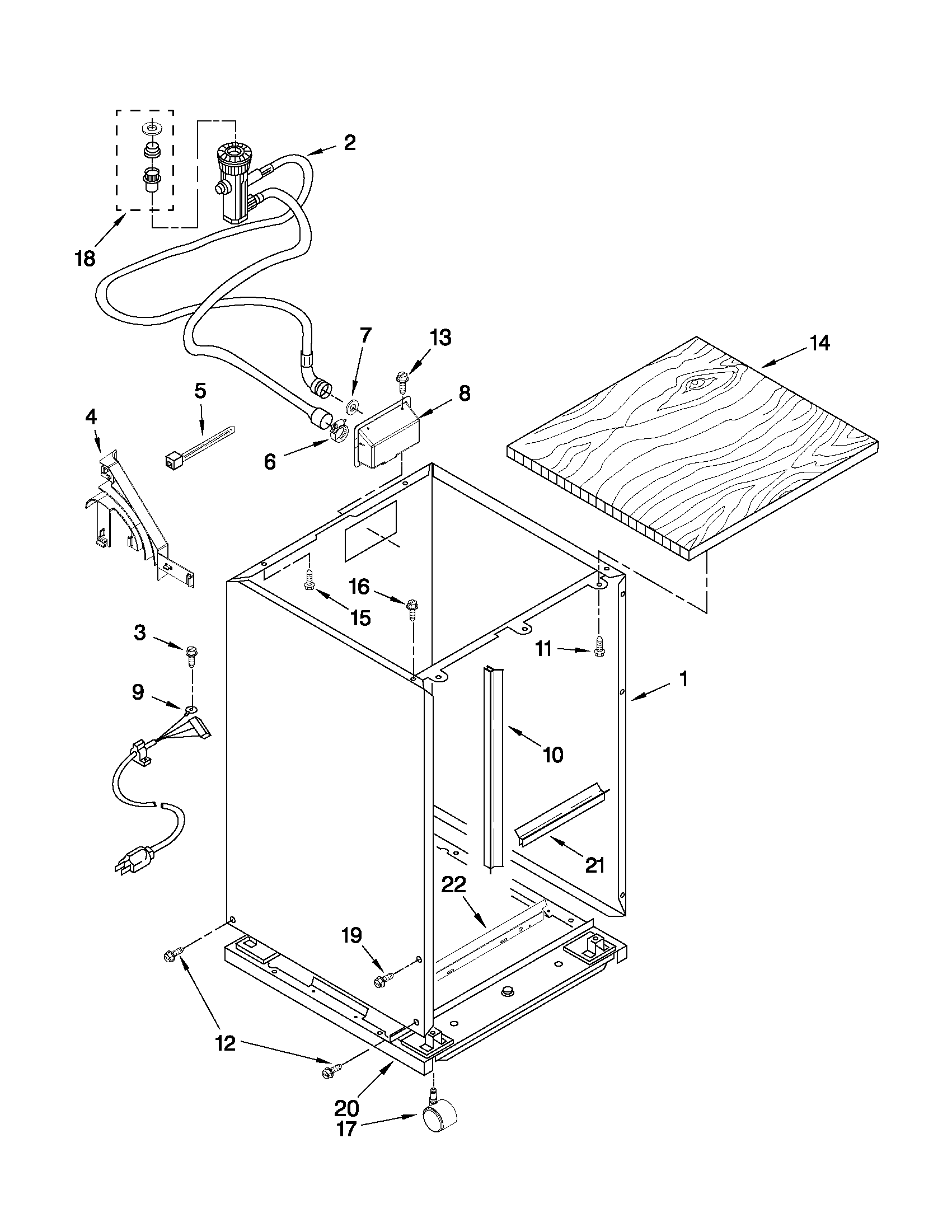 2
18
7
13
14
5
8
4
6
16
15
3
11
1
9
10
21
22
19
12
20
17