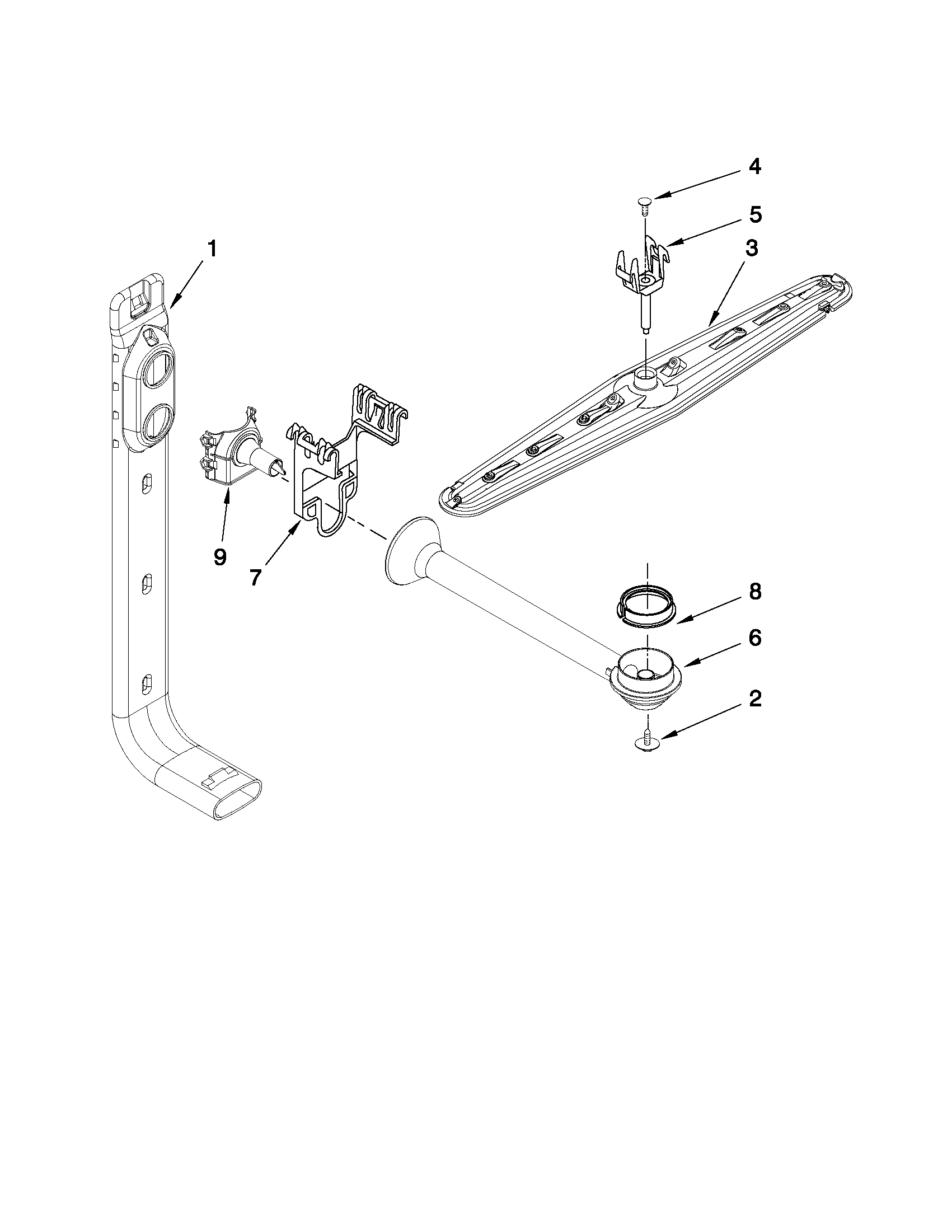 4
5
1
3
9
7
8
6
2