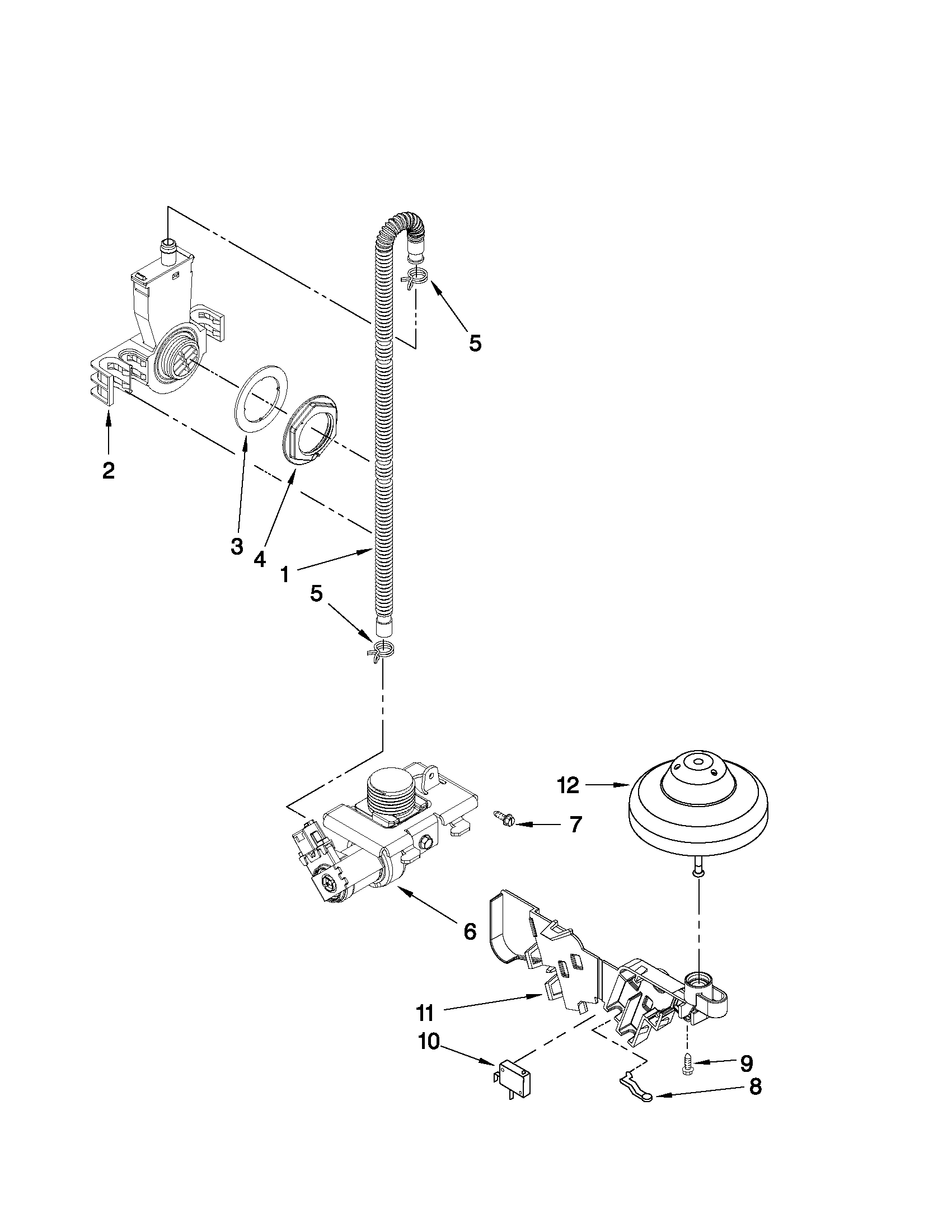 5
2
3
4
1
5
12
7
6
11
10
9
8