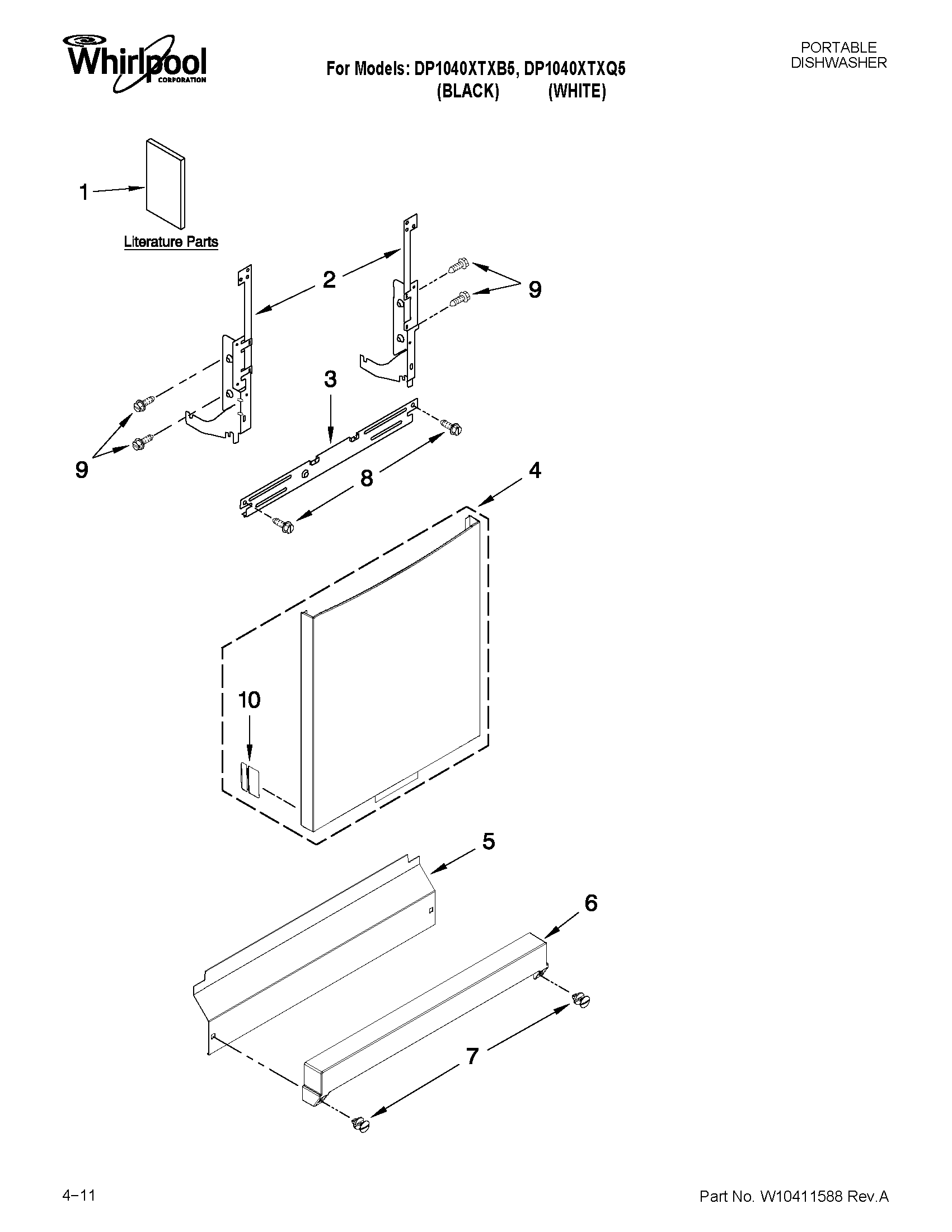 Whirlpool CORPORATION

For Models: DP1040XTXB5, DP1040XTXQ5
(BLACK) (WHITE)

PORTABLE
DISHWASHER

1

Literature Parts

2

9

3

9

8

4

10

5

6

7

4–11

Part No. W10411588 Rev.A