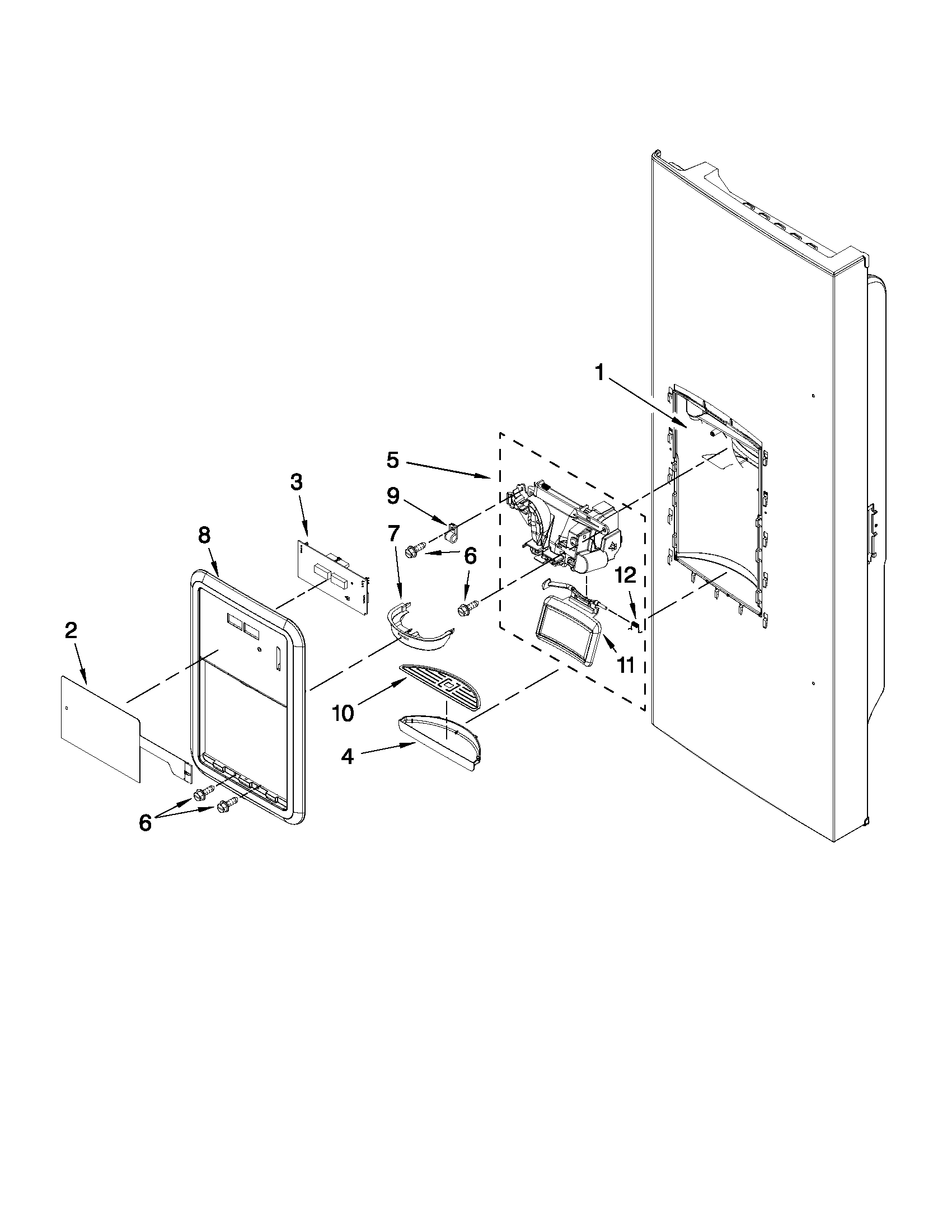 1
5
3
9
8
7
6
6
12
2
11
10
4
6