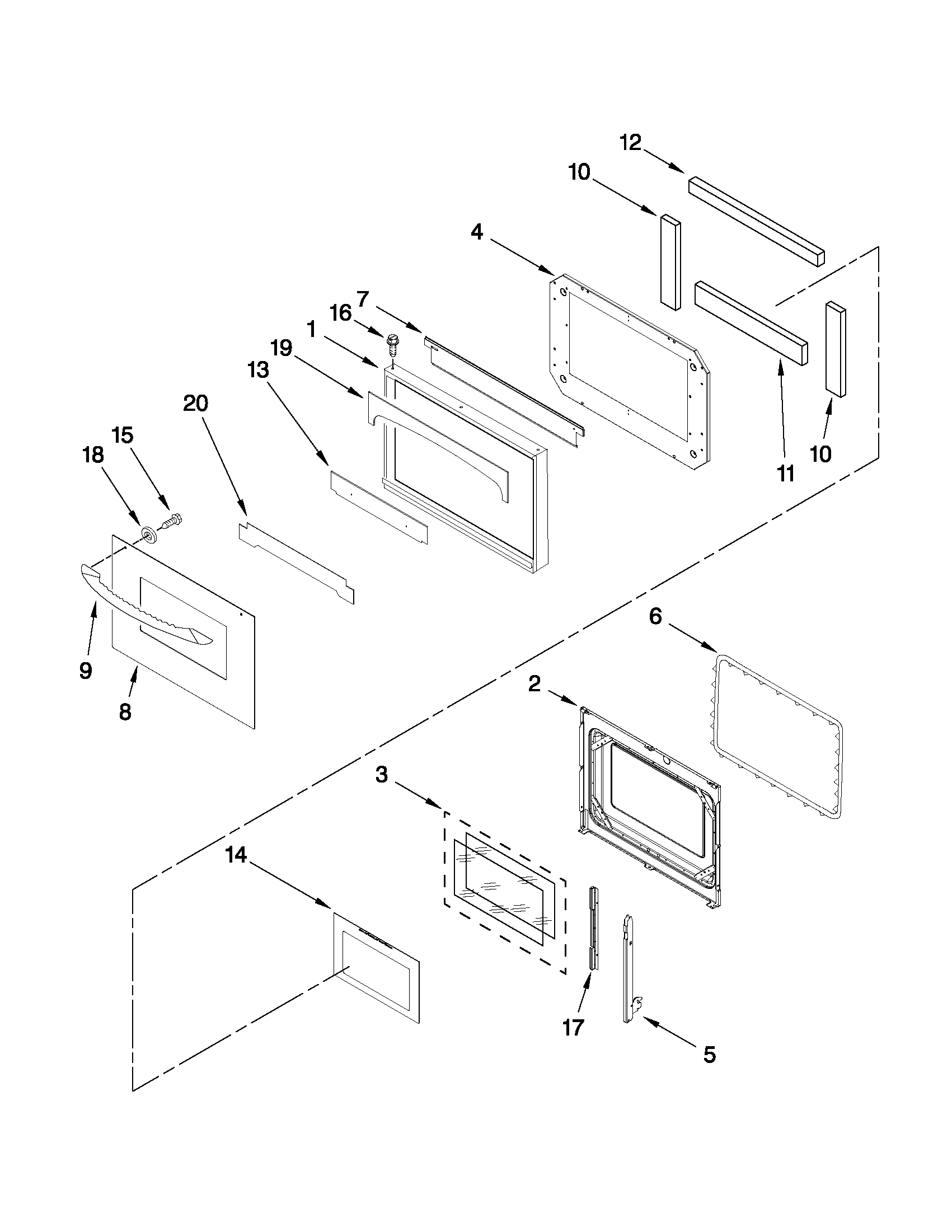 12
10
4
7
16
1
19
13
20
15
18
11
10
9
8
6
2
3
14
17
5