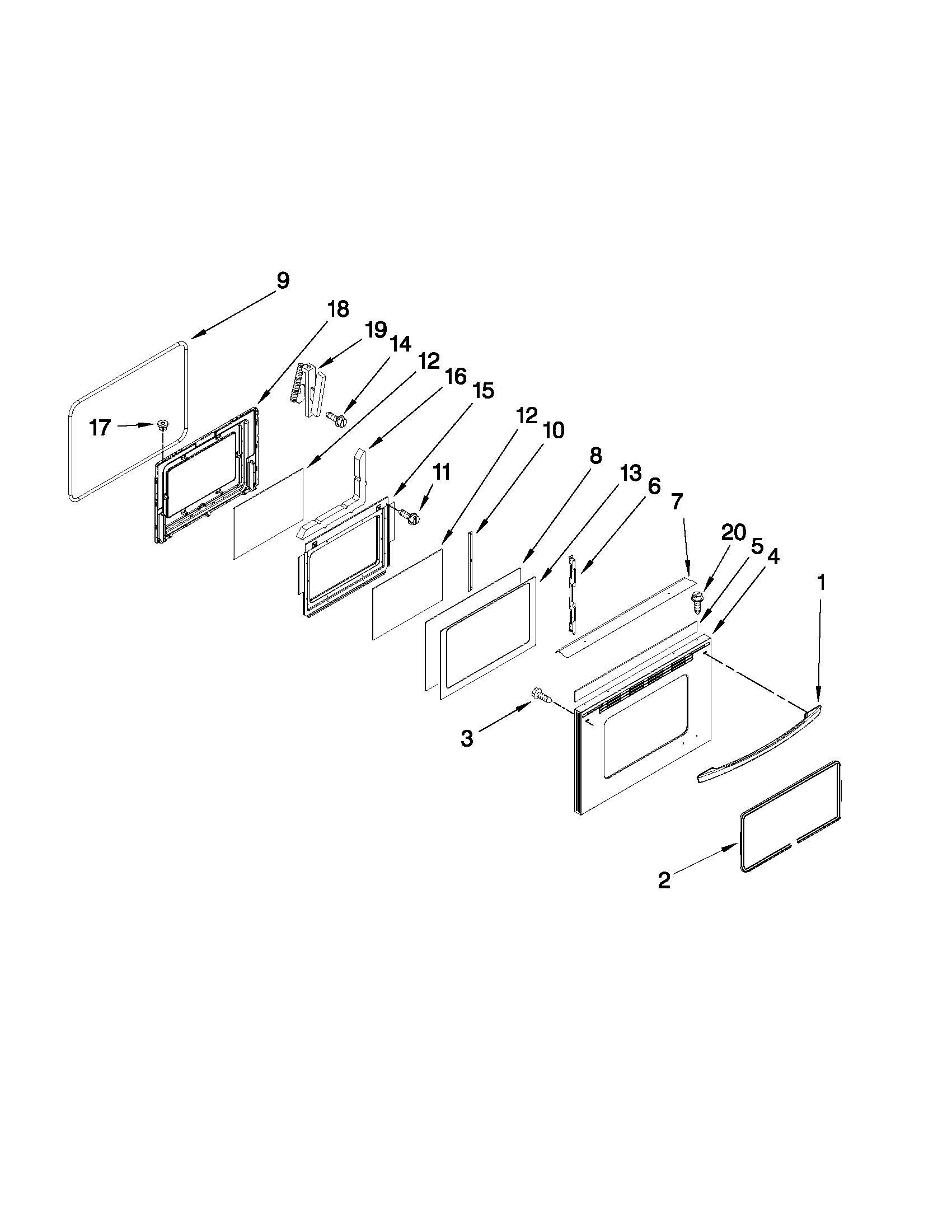 9
18
19
14
12
16
15
17
12
10
11
8
13
6
7
20
5
4
1
3
2