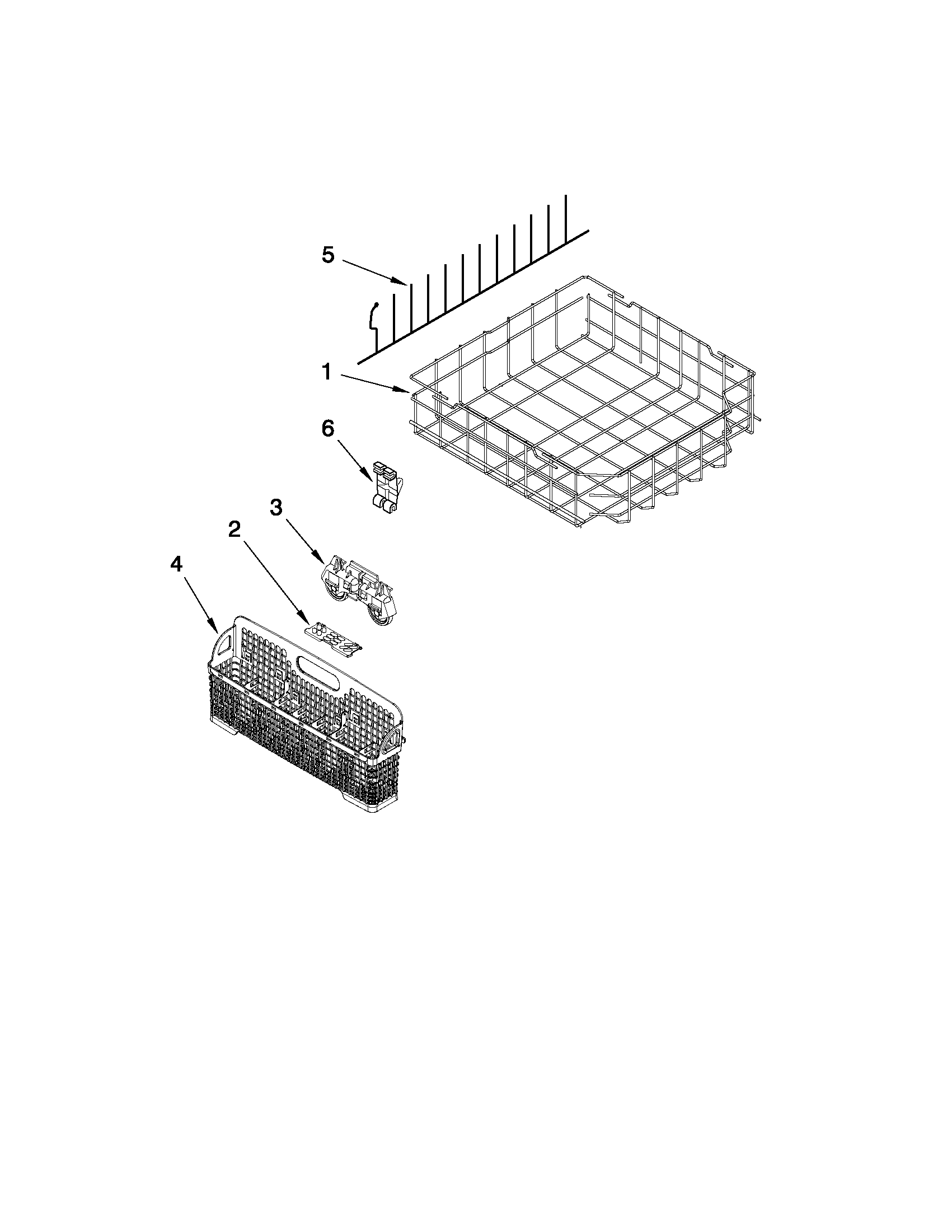 5

1

6

3

2

4