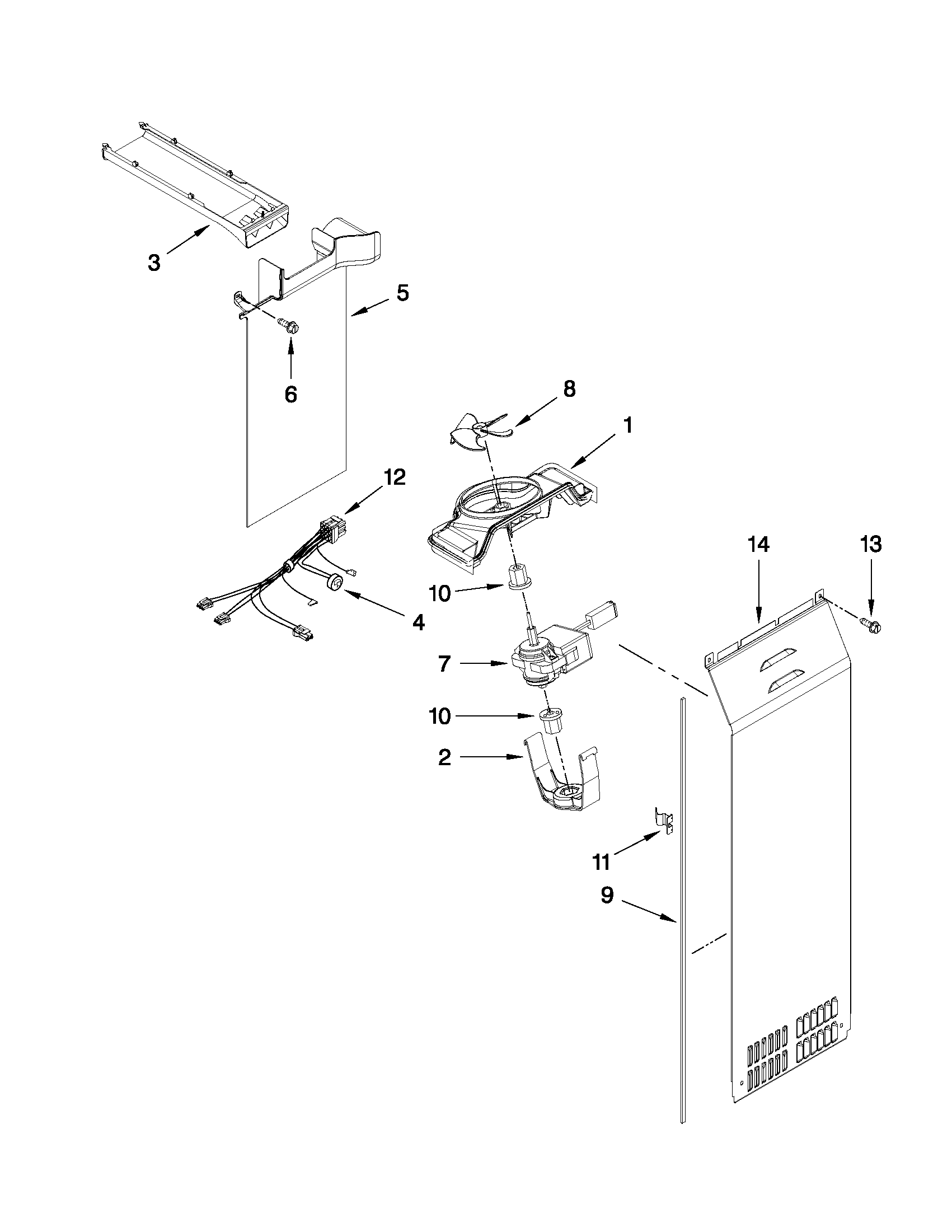 3
5
6
8
1
12
14
13
10
4
7
10
2
11
9