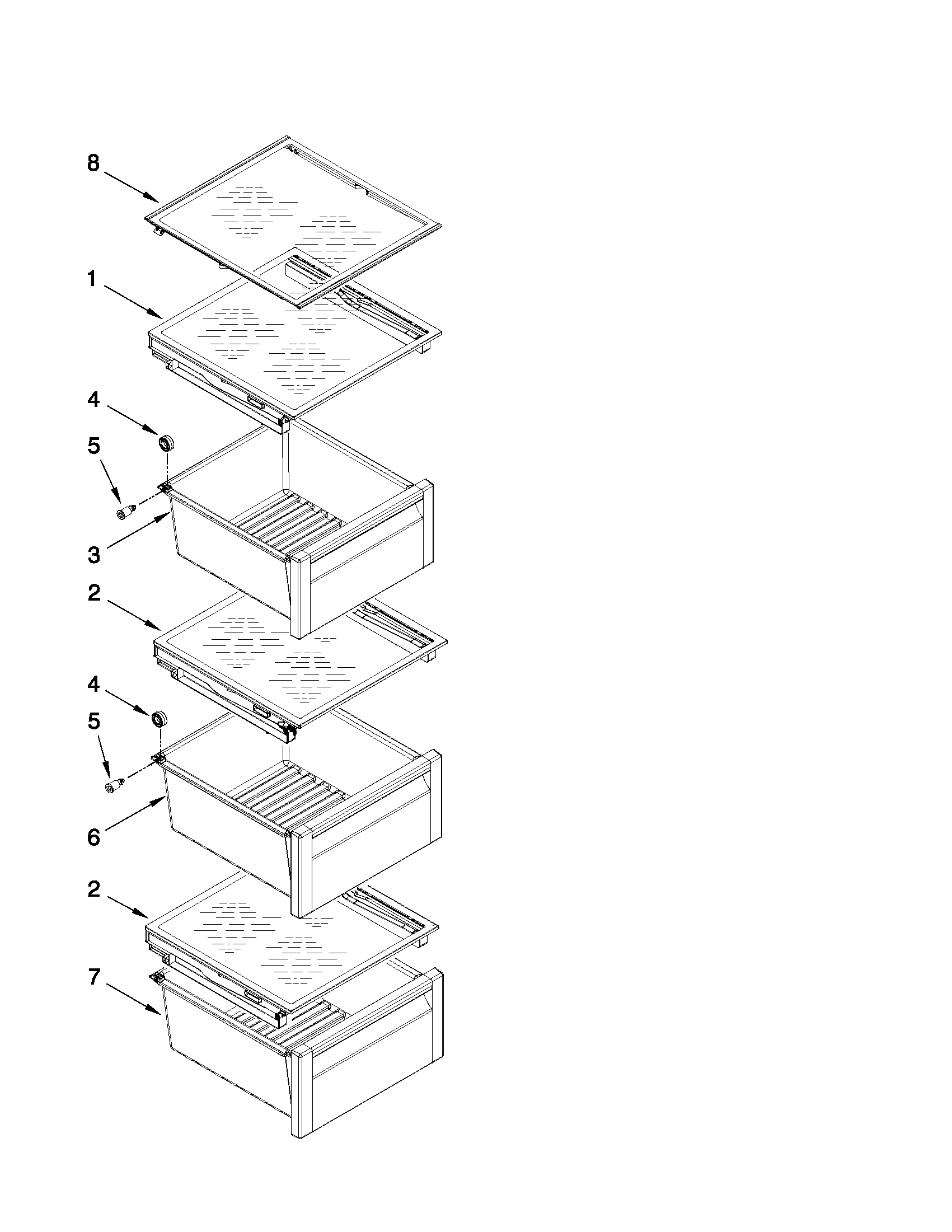 8

1

4

5

3

2

4

5

6

2

7