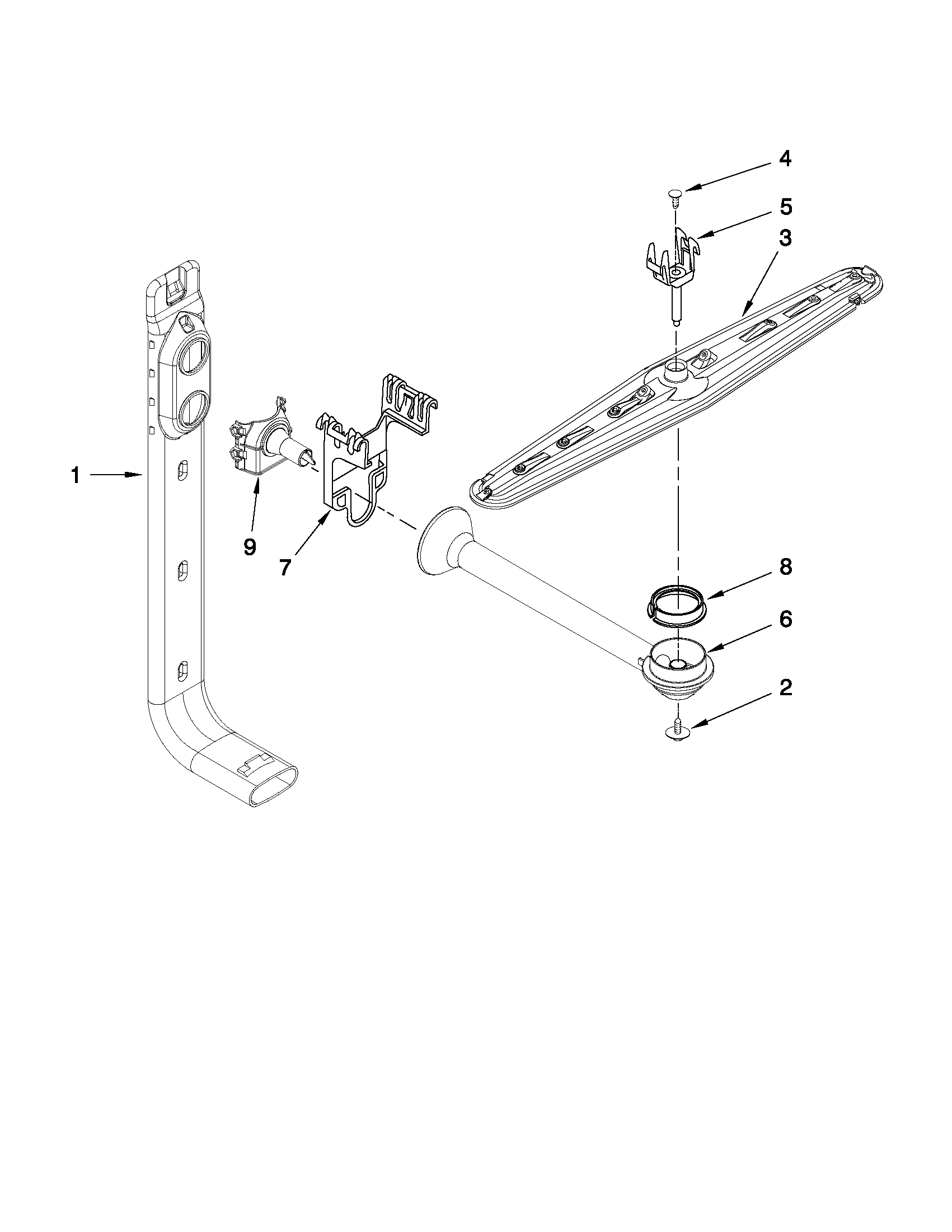 4
5
3
1
9
7
8
6
2