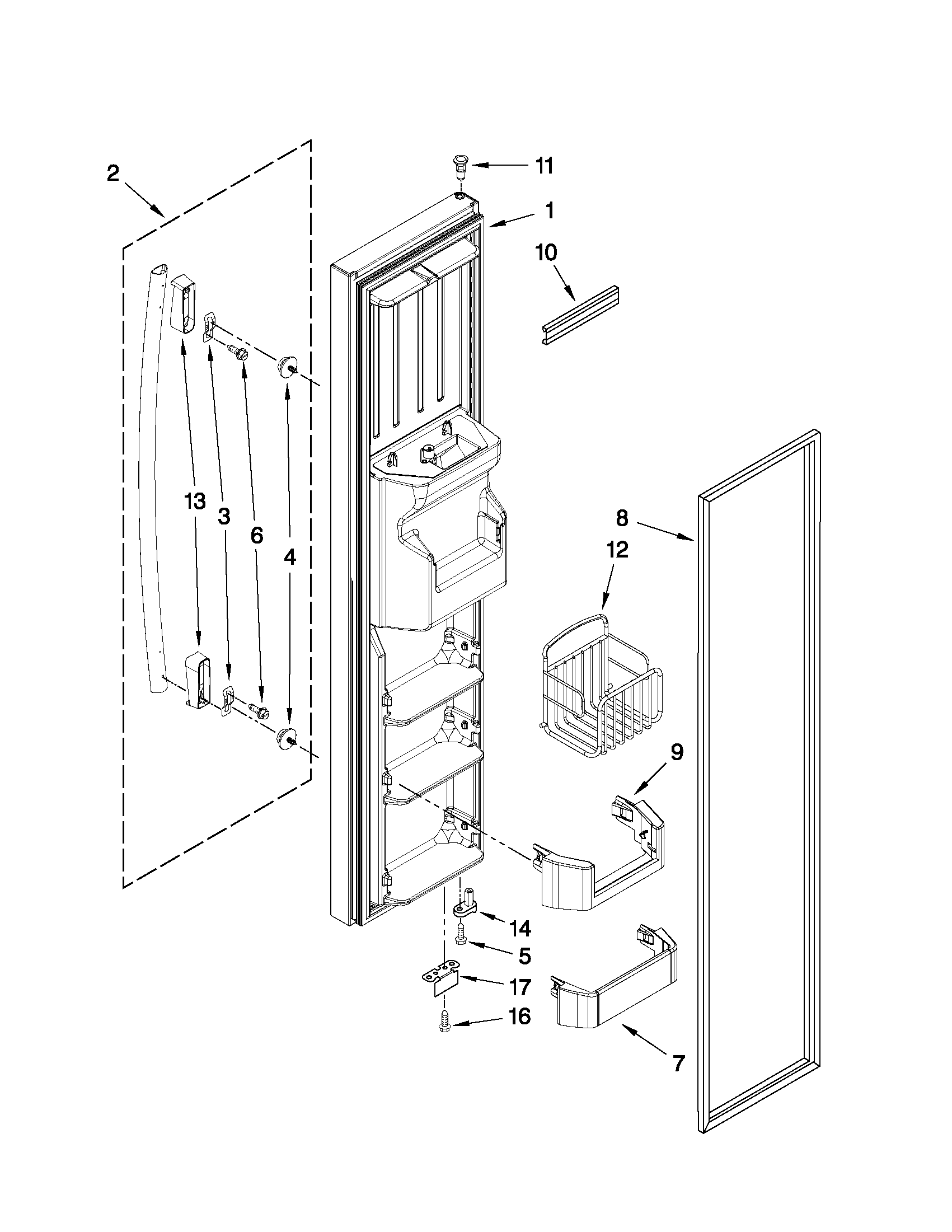 2
11
1
10
13
3
6
4
8
12
9
14
5
17
16
7