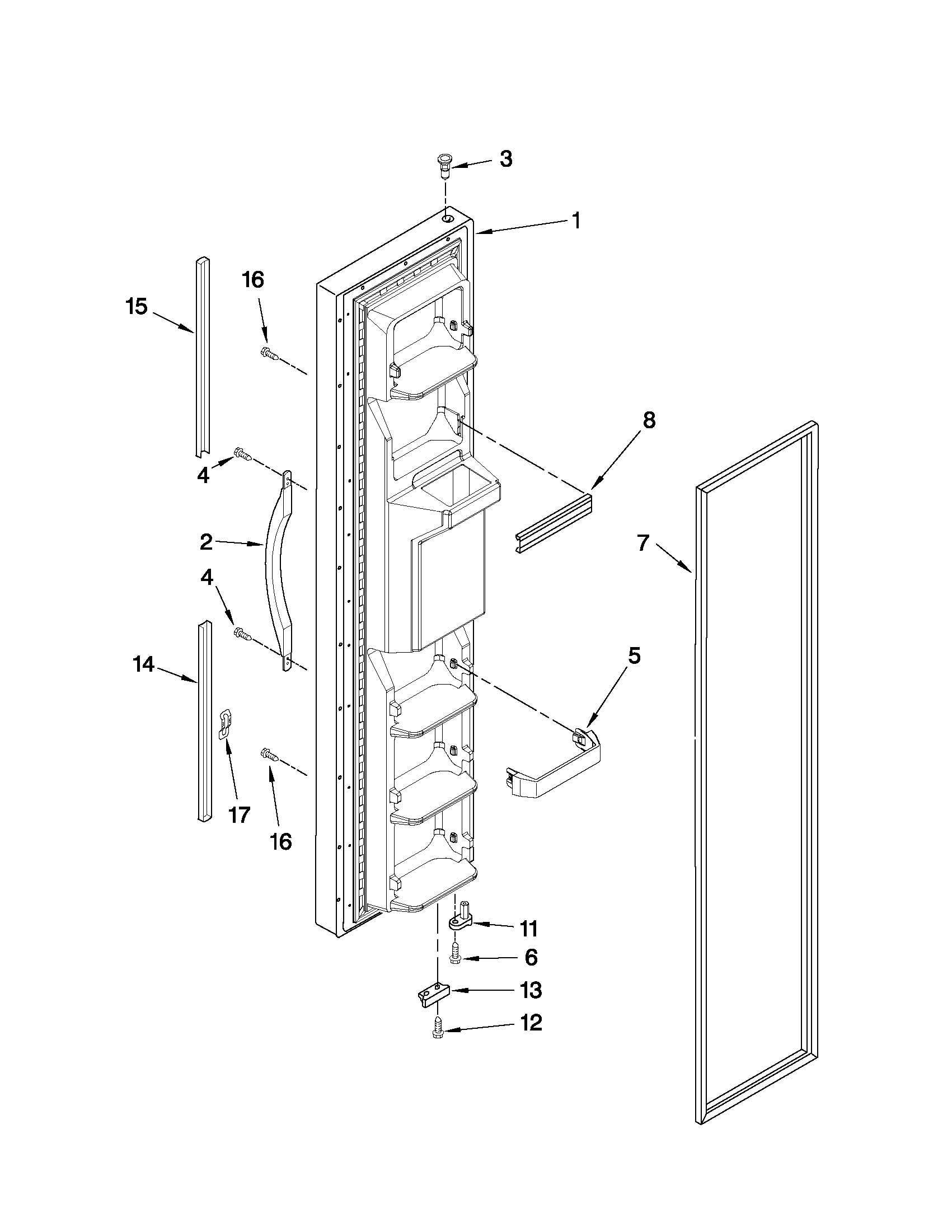 3
1
16
15
8
4
2
7
4
5
14
17
16
11
6
13
12