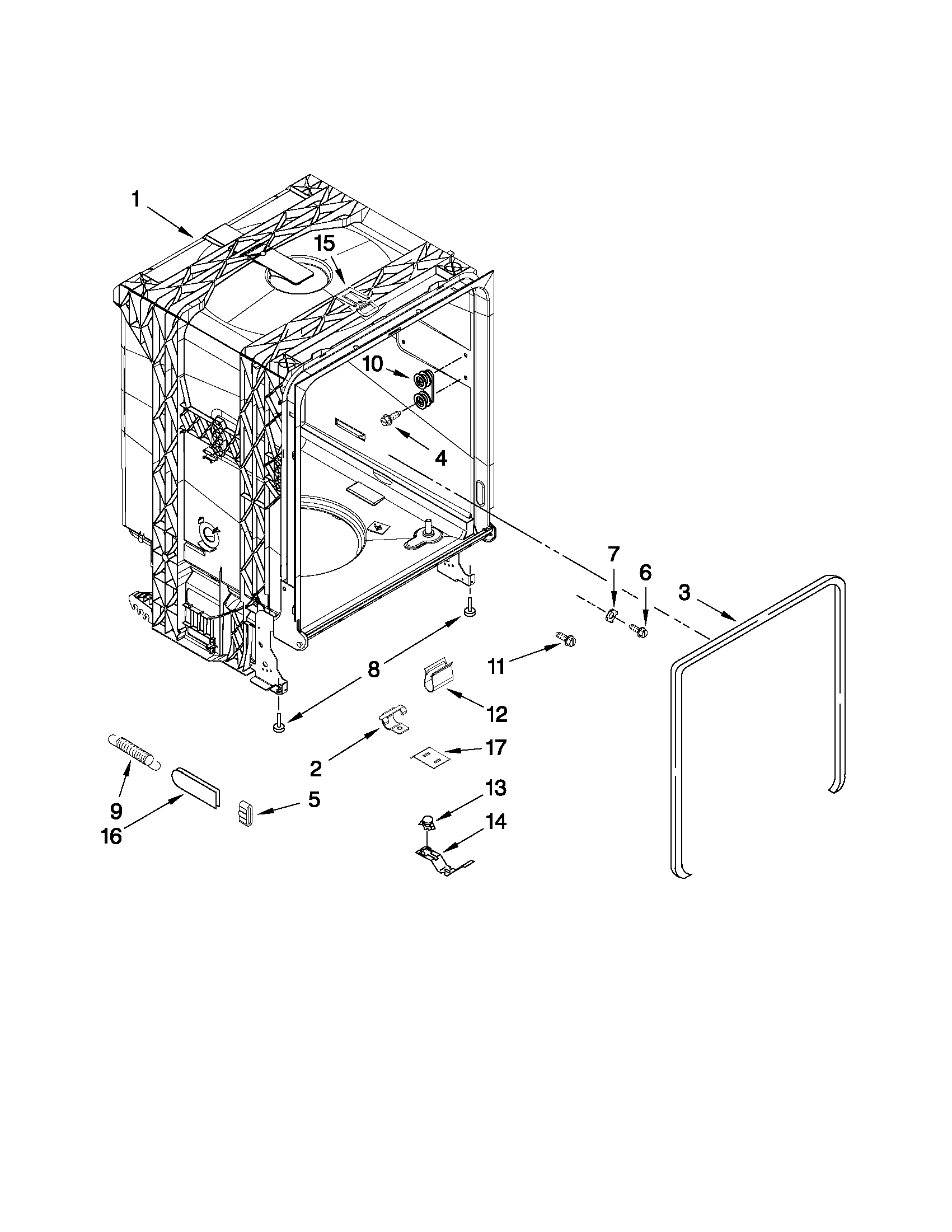 1
15
10
4
7
6
3
8
11
12
2
17
9
16
5
13
14