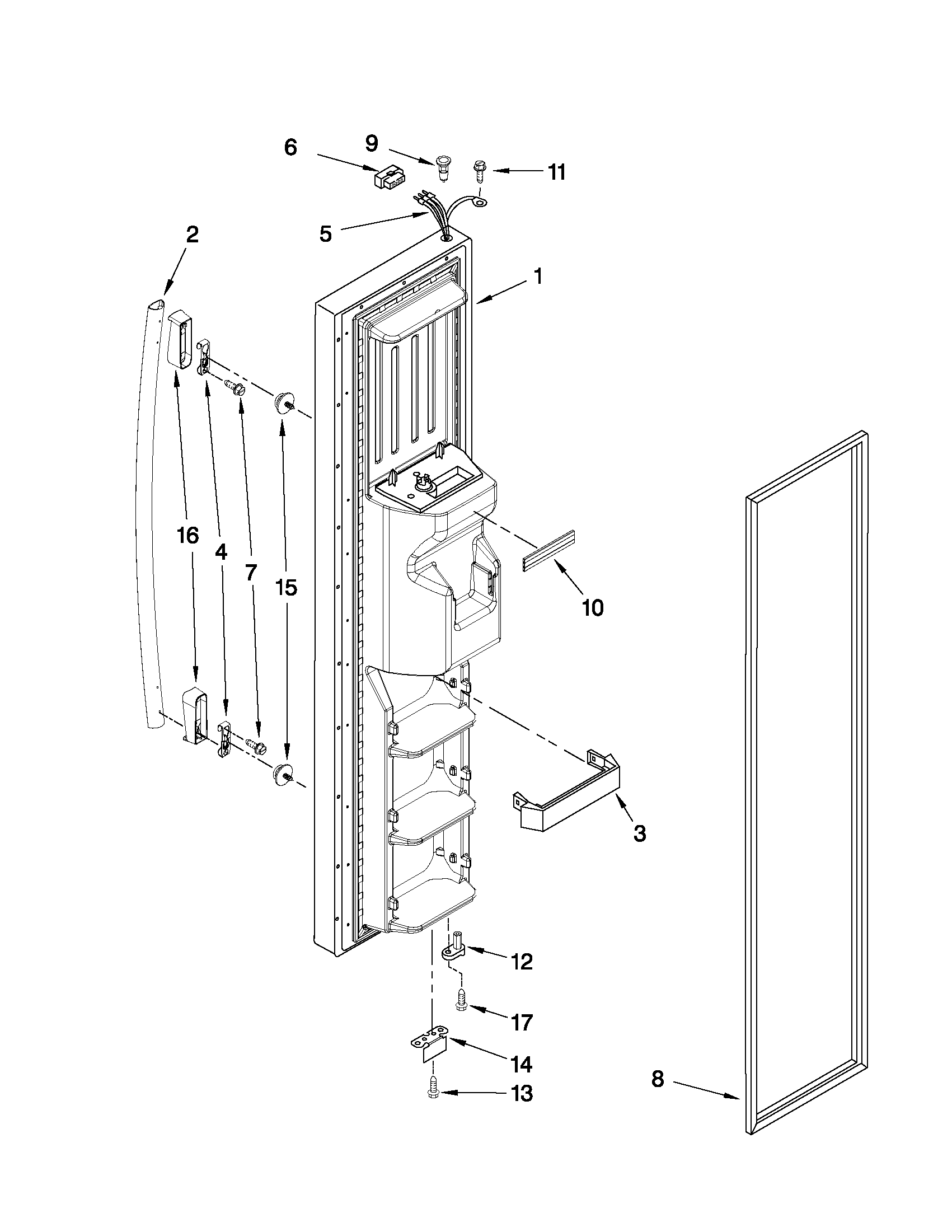 6
9
11
5
2
1
16
4
7
15
10
3
12
17
14
13
8