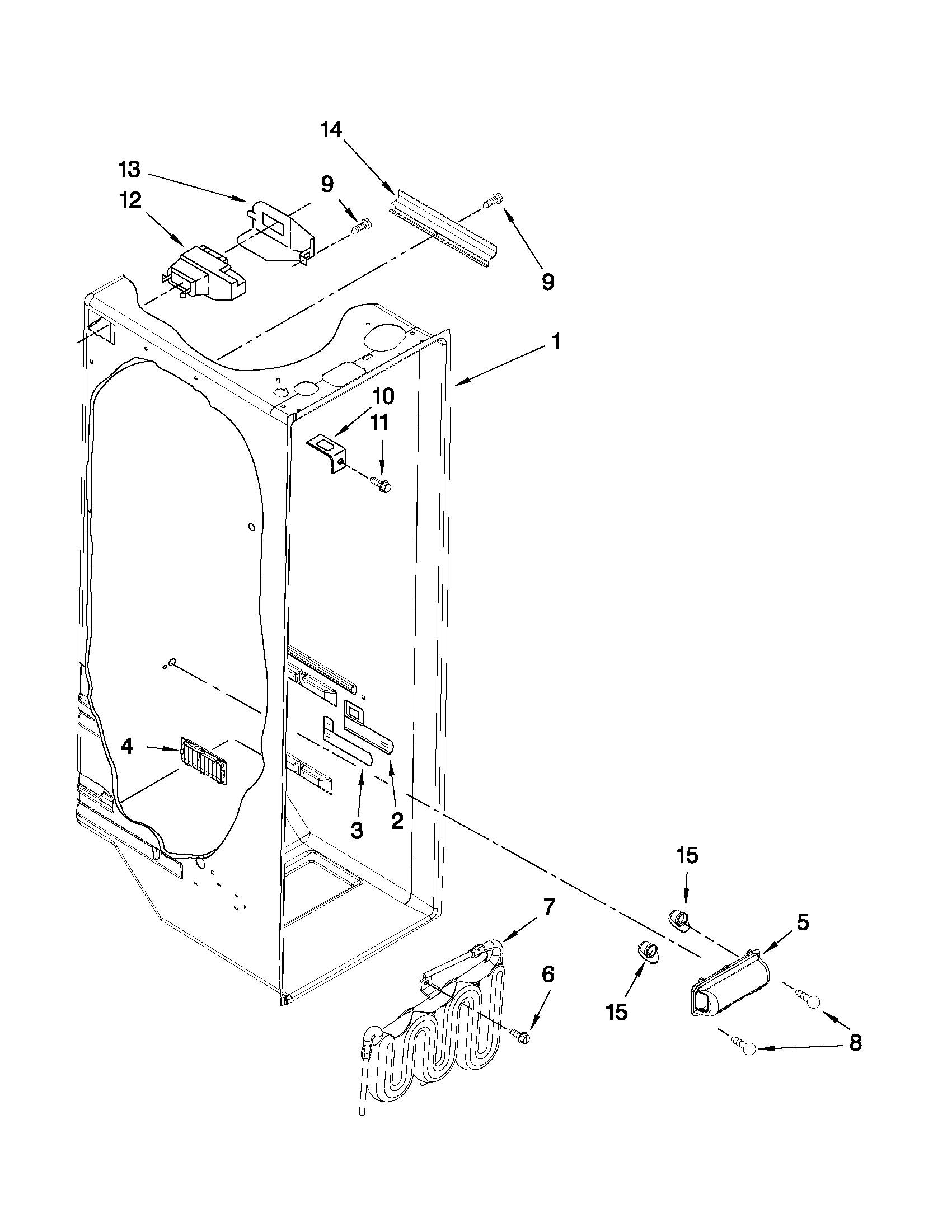 14
13
9
12
9
1
10
11
4
3
2
15
7
5
6
15
8