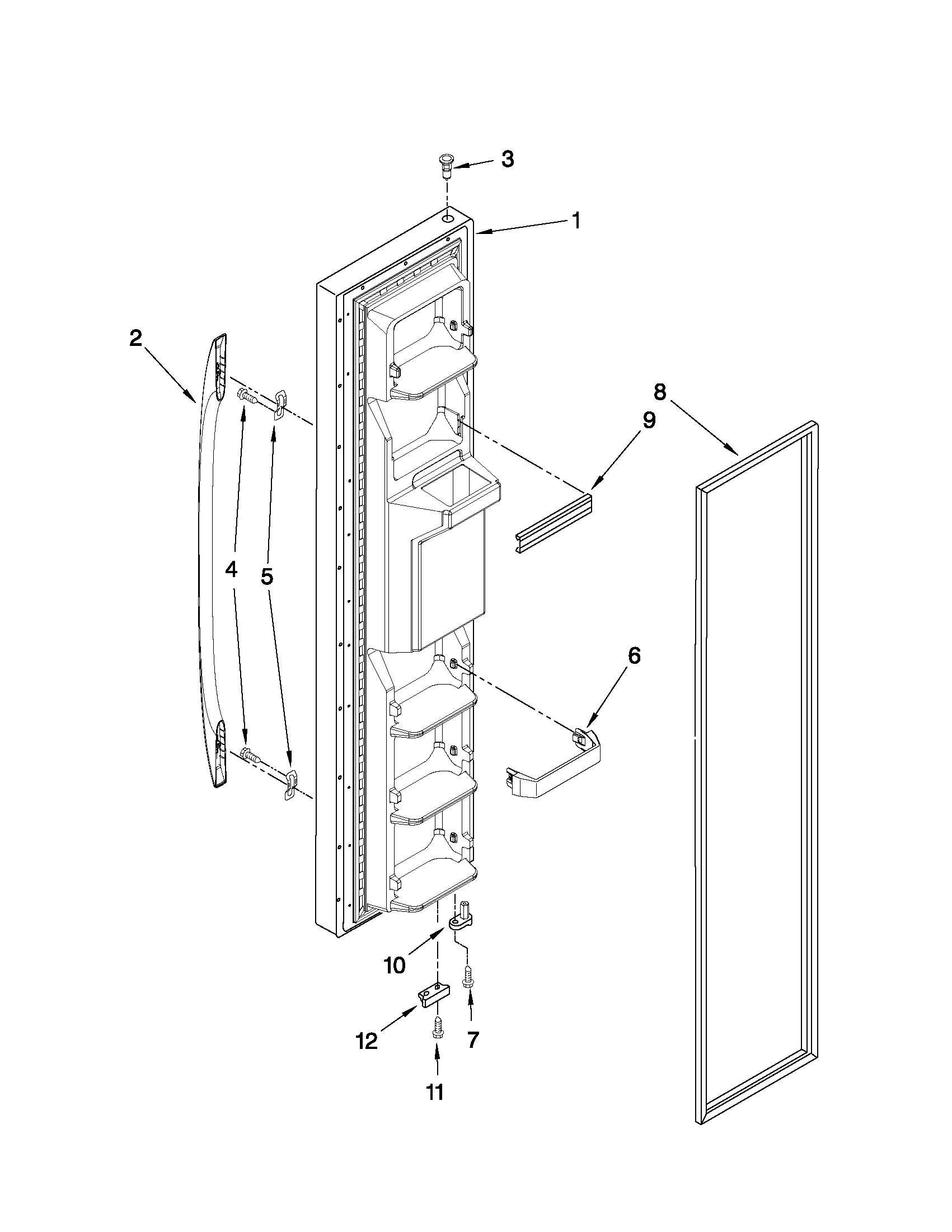 3
1
2
8
9
4
5
6
10
12
7
11