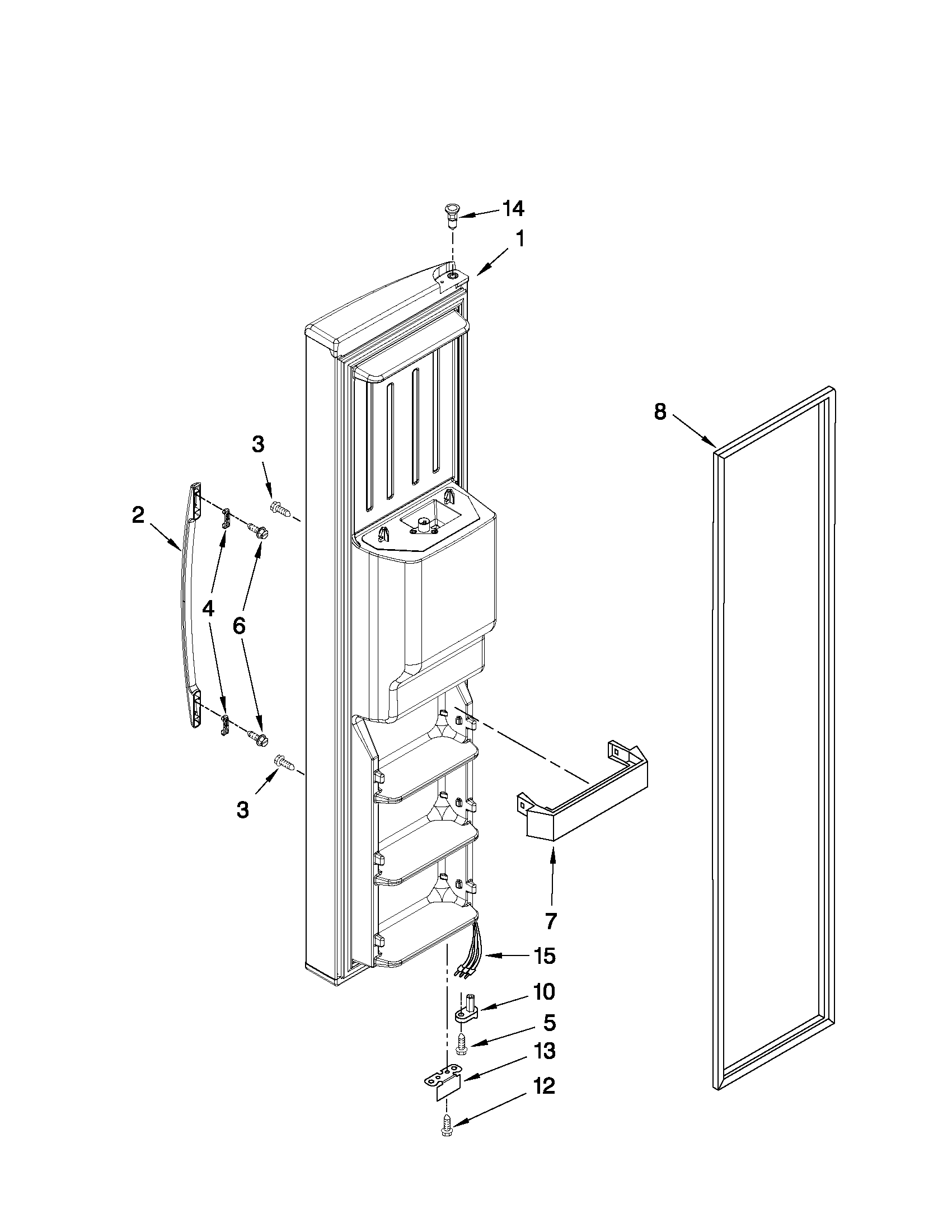 14
1
8
3
2
4
6
3
7
15
10
5
13
12