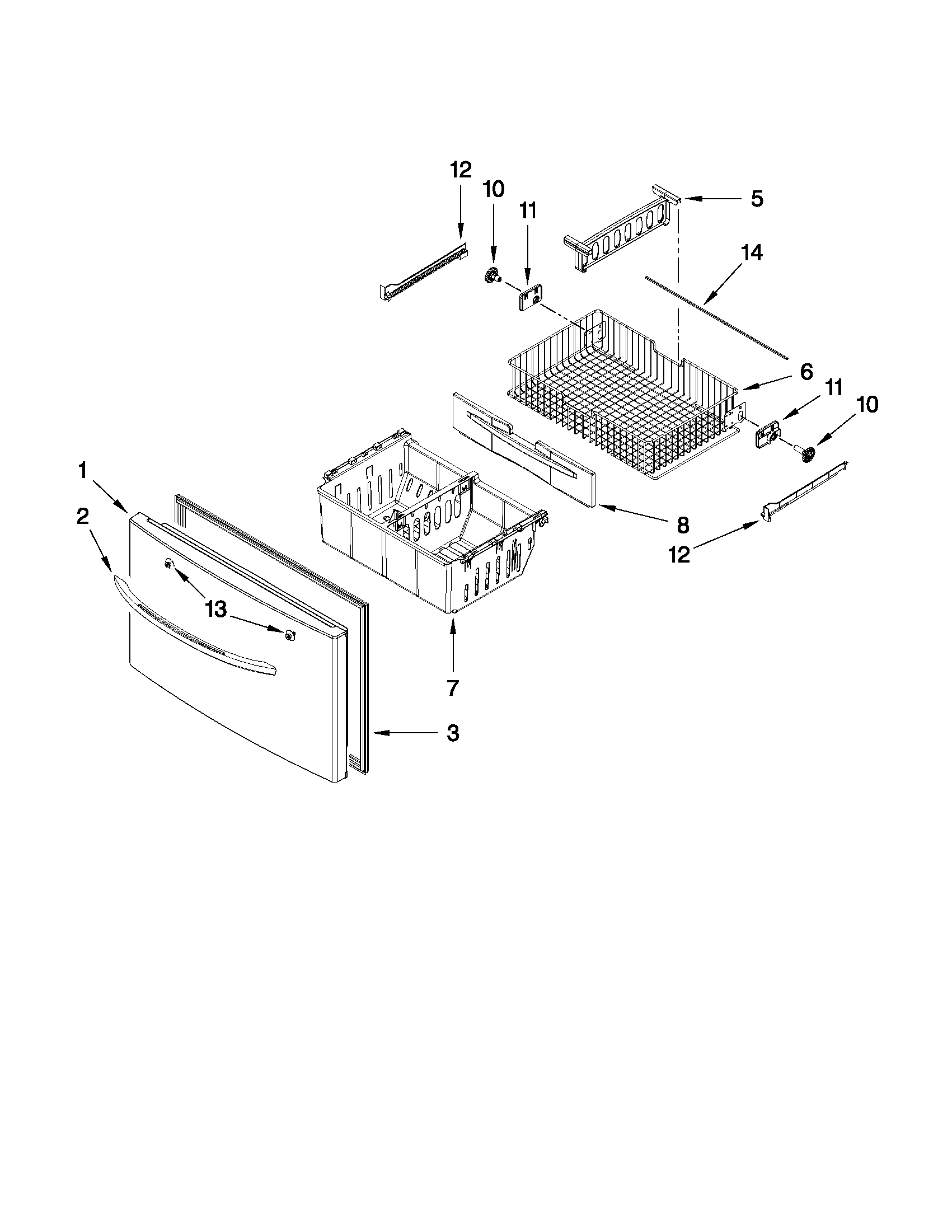 12
10
11
5
14
6
11
10
1
2
8
12
13
7
3