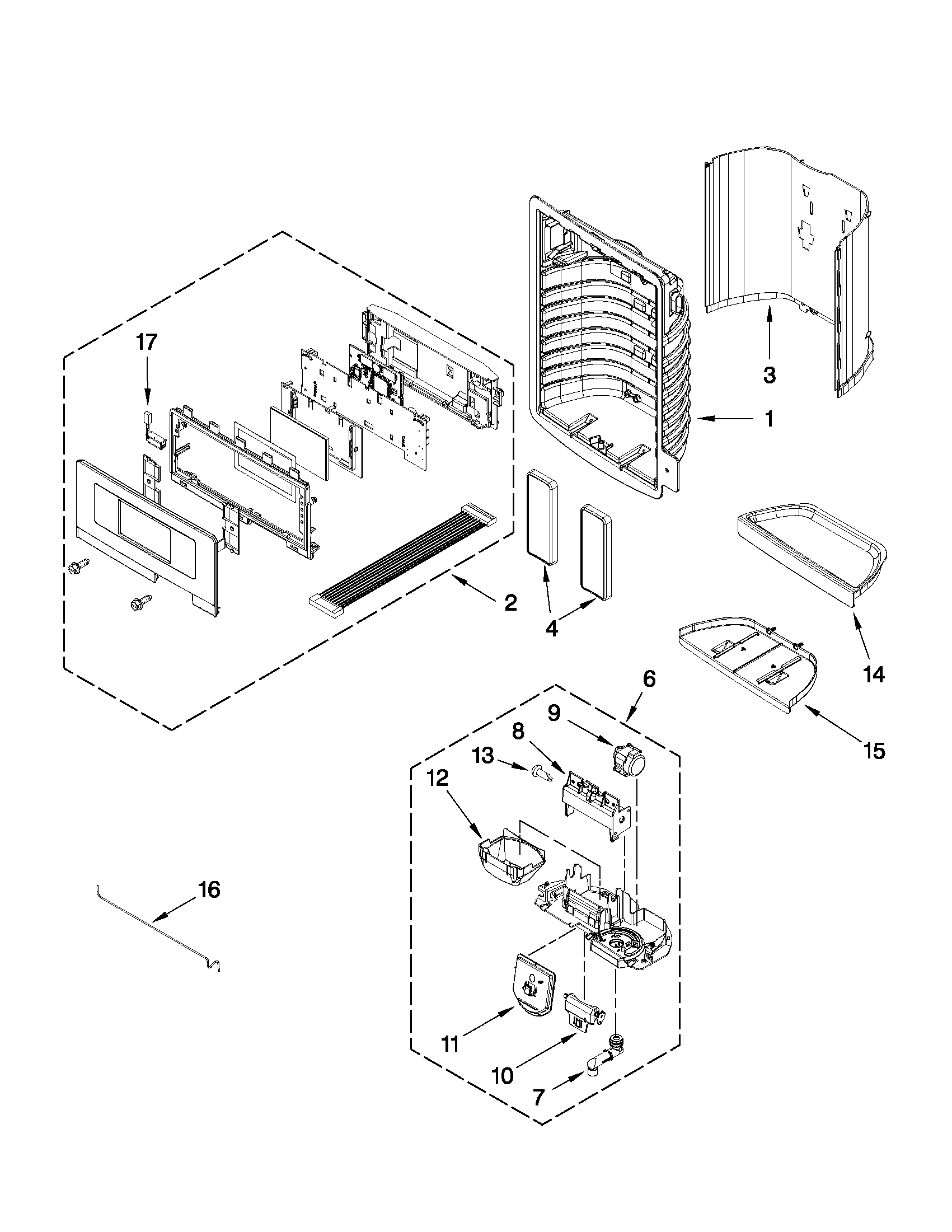 17
3
1
2
4
14
6
9
8
13
12
15
16
11
10
7