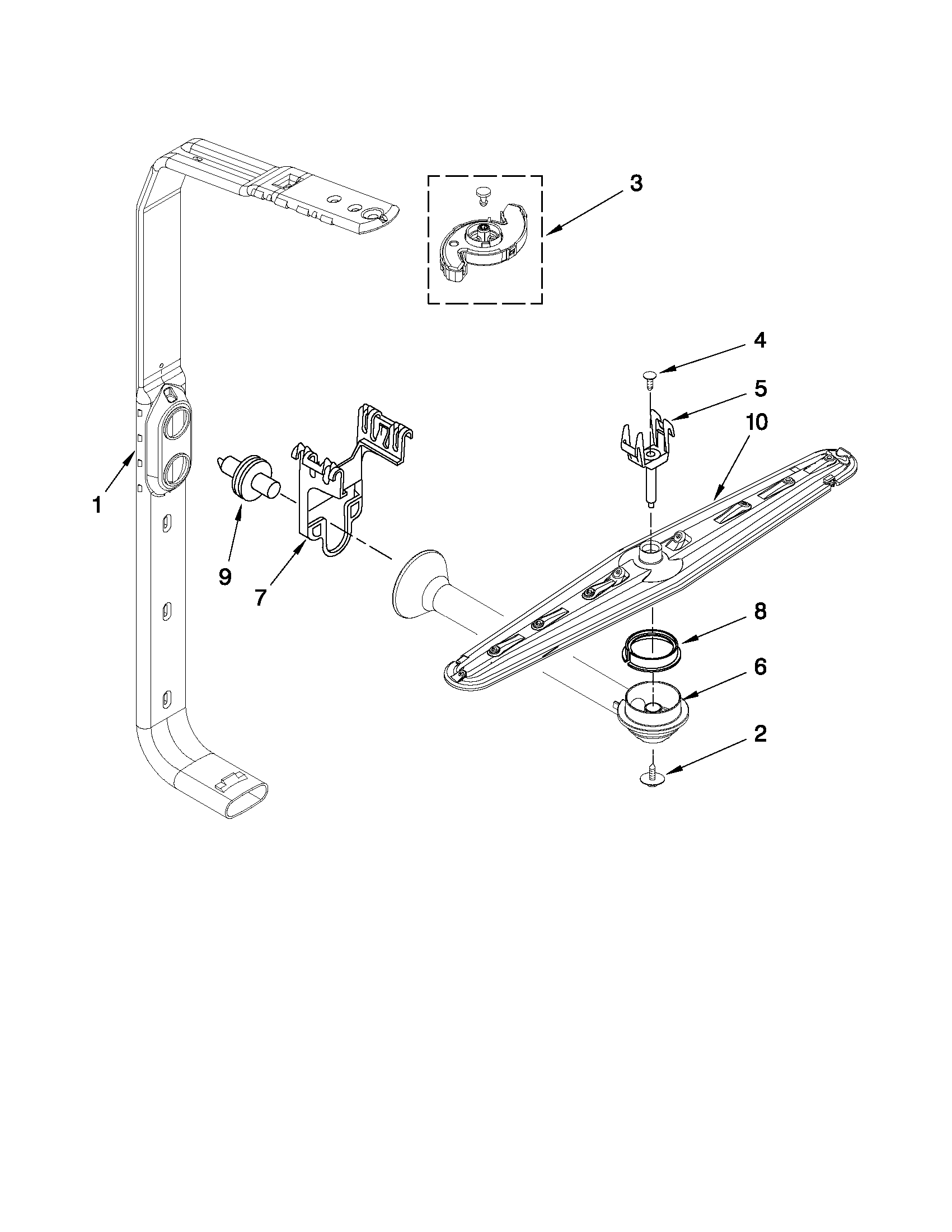 3
4
5
10
1
9
7
8
6
2