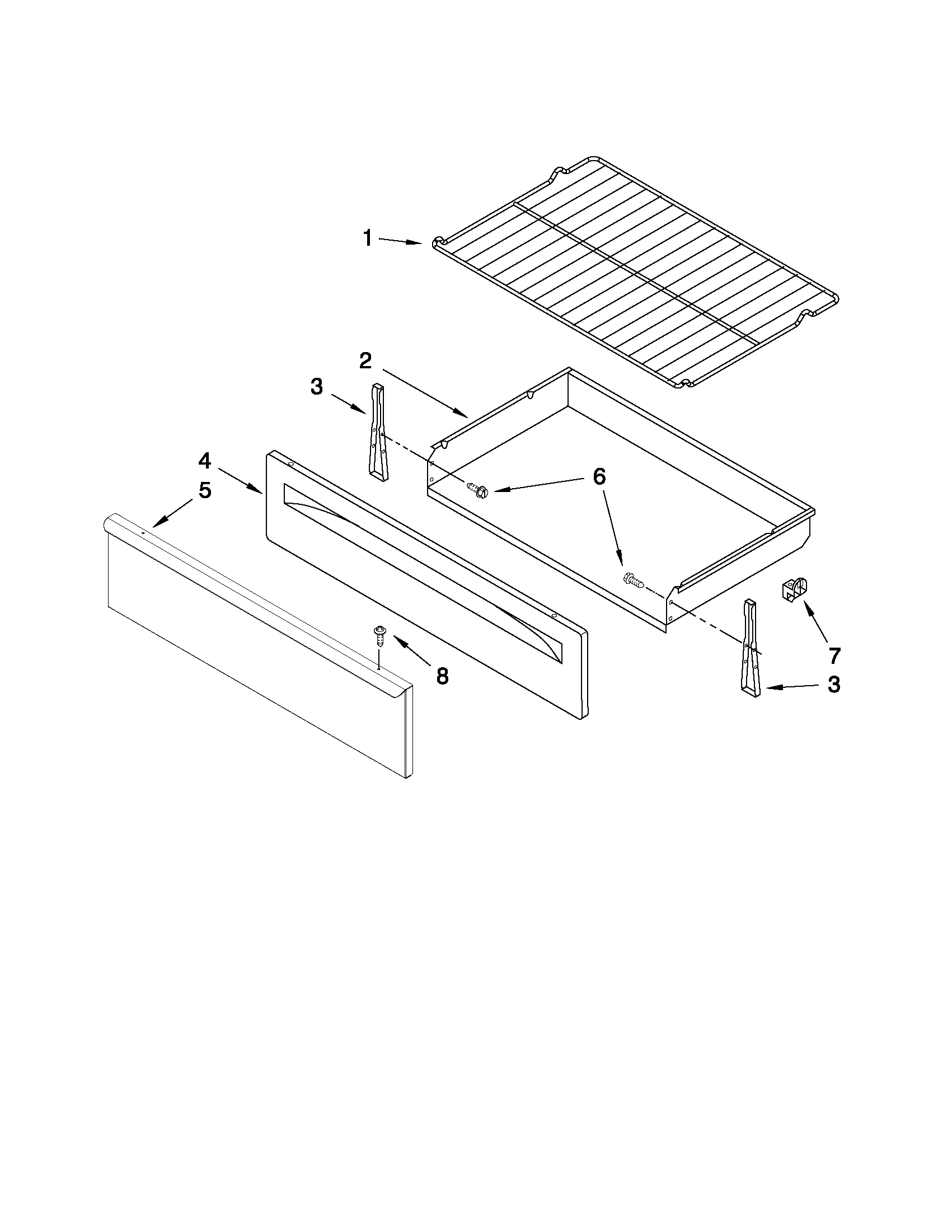 1
2
3
4
5
6
7
8
3